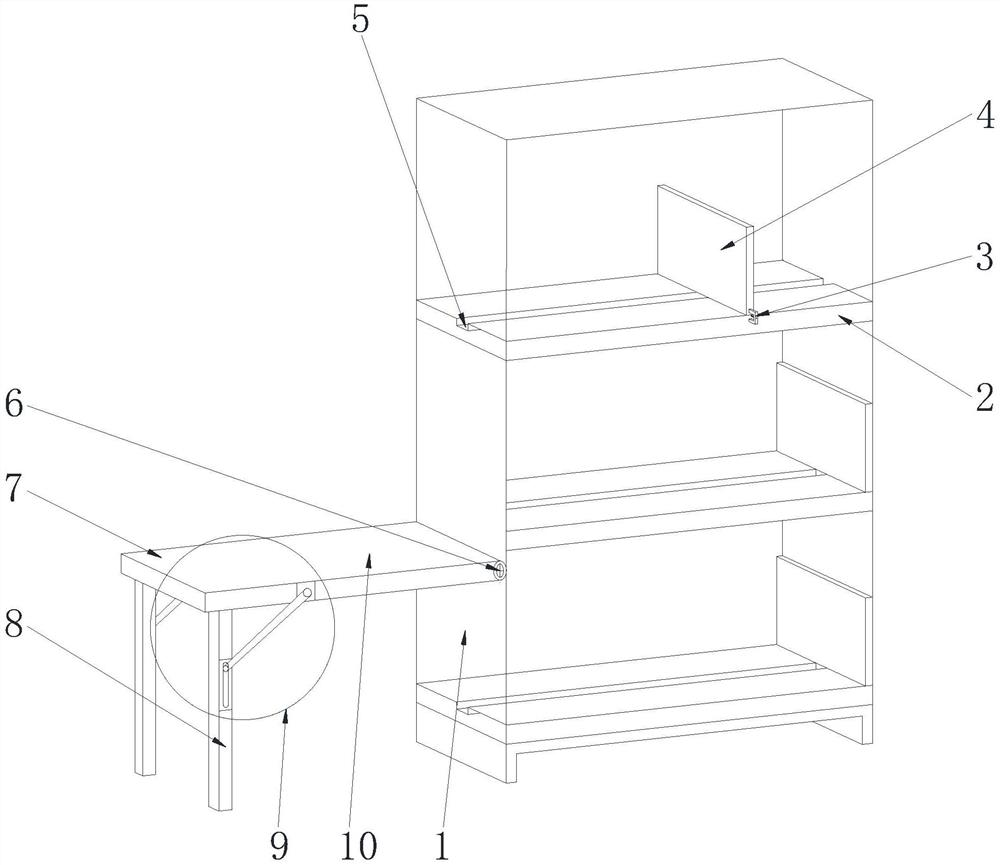 5
4
3
2
6
7
8
9
10
1