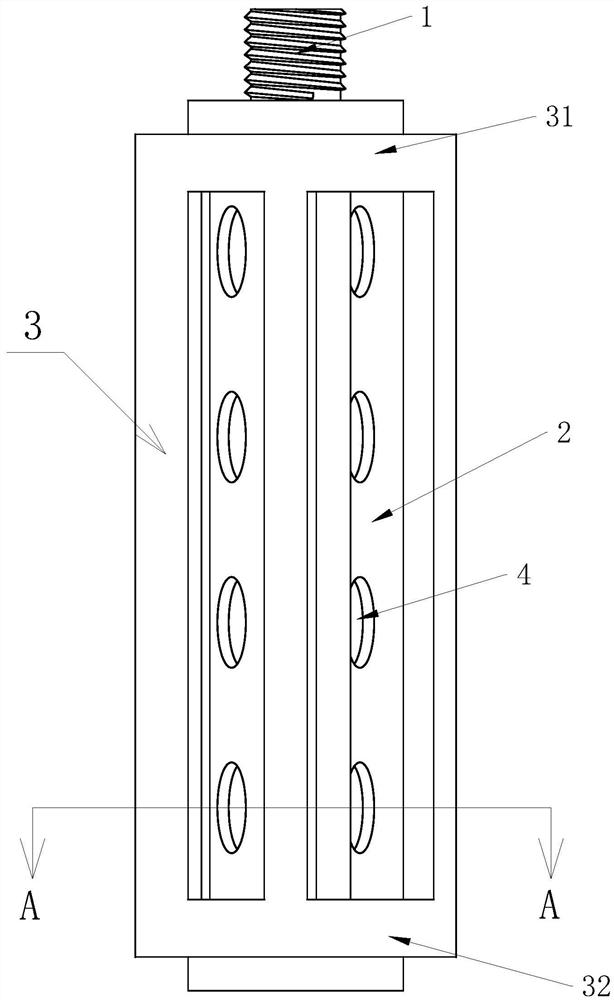 1
31
3
2
4
A
A
32