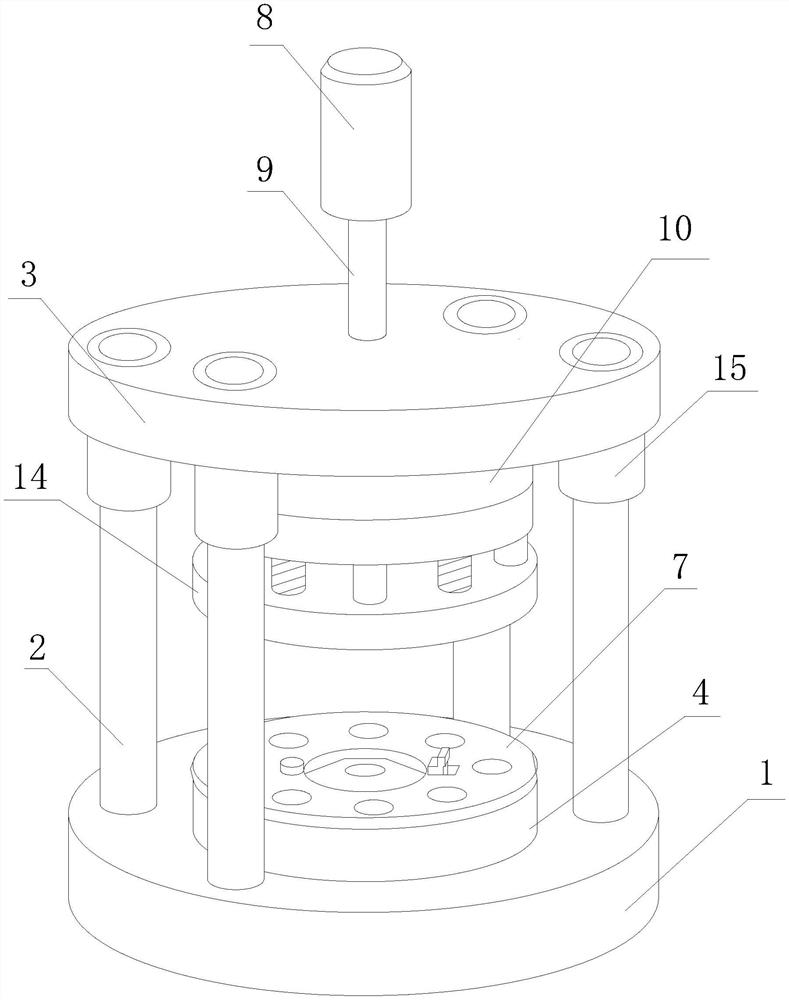 8
9
10
3
15
14
7
2
4
1