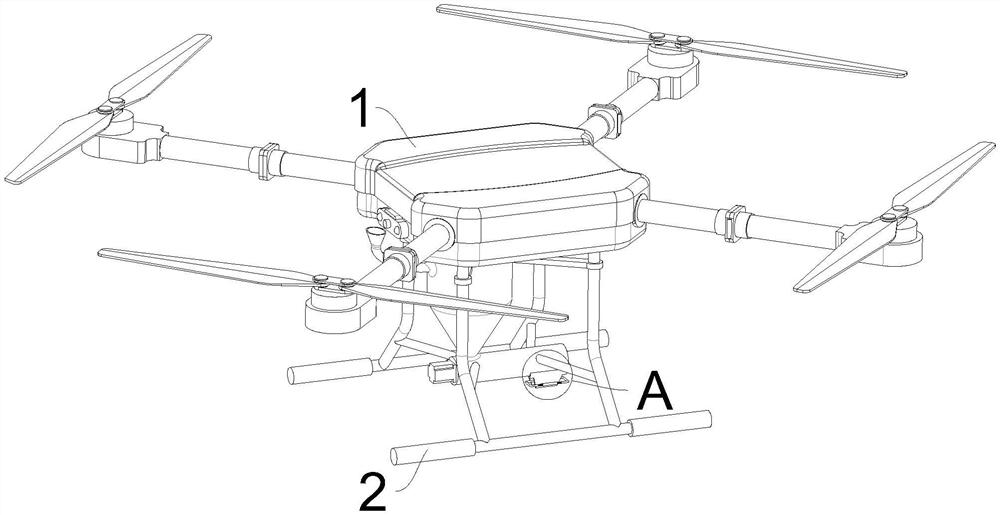 1

A

2