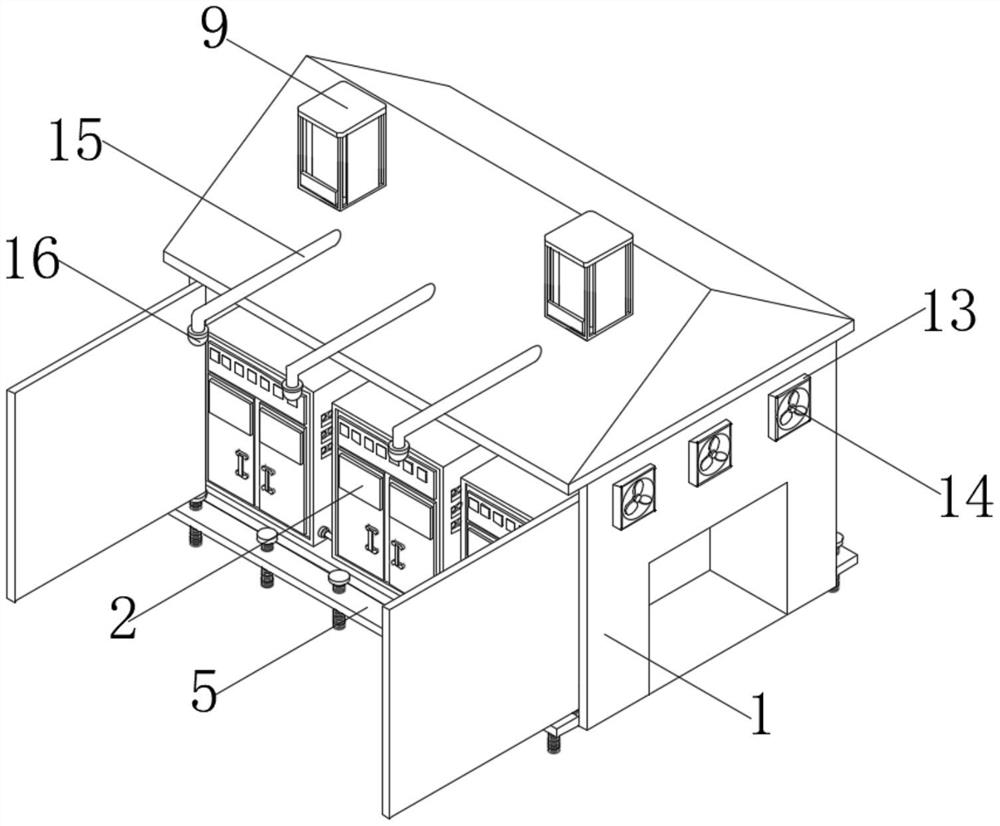 9
15
16
13
14
2
5
1