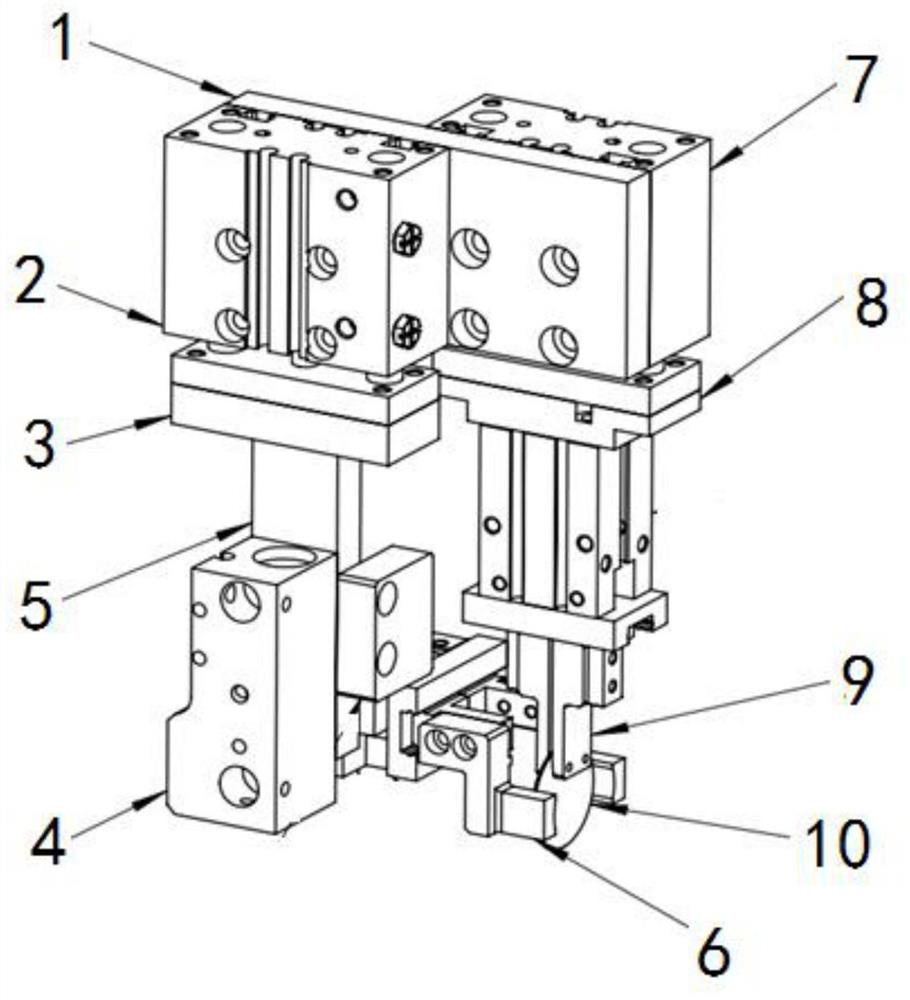 1
7
2
8
3
5
9
4
10
6