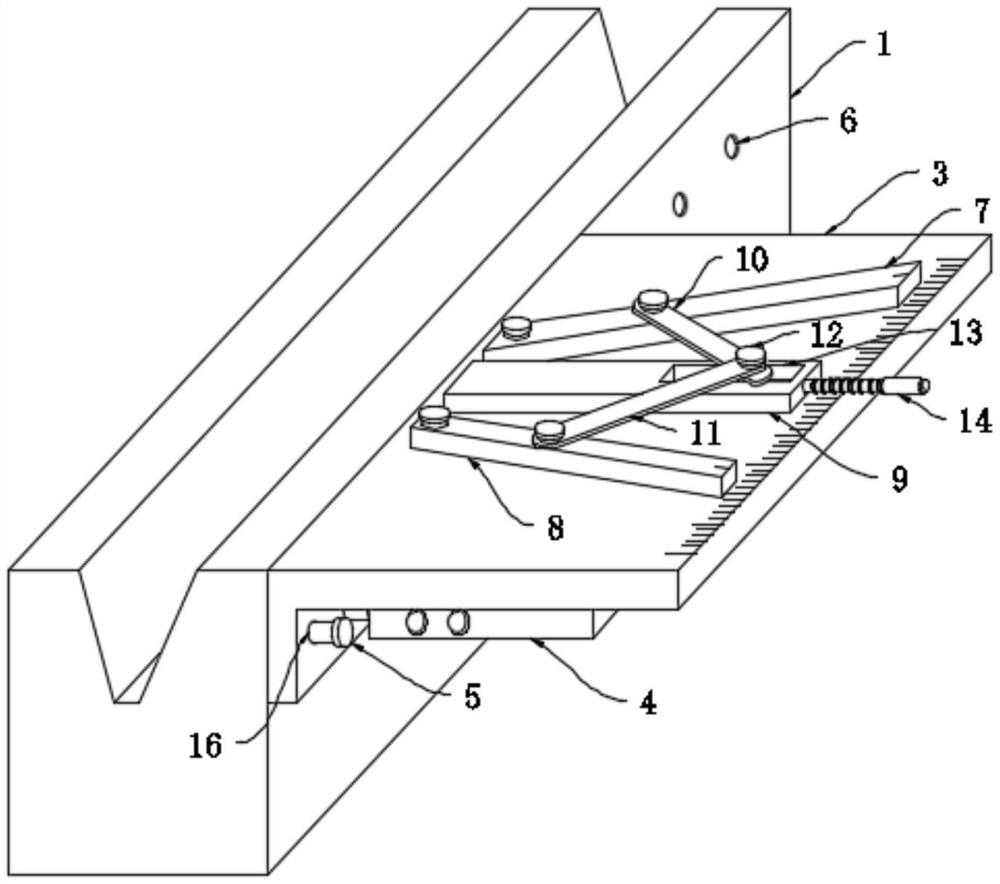 1
6
3
7
10
12
13
14
11
9
8
5
4
16