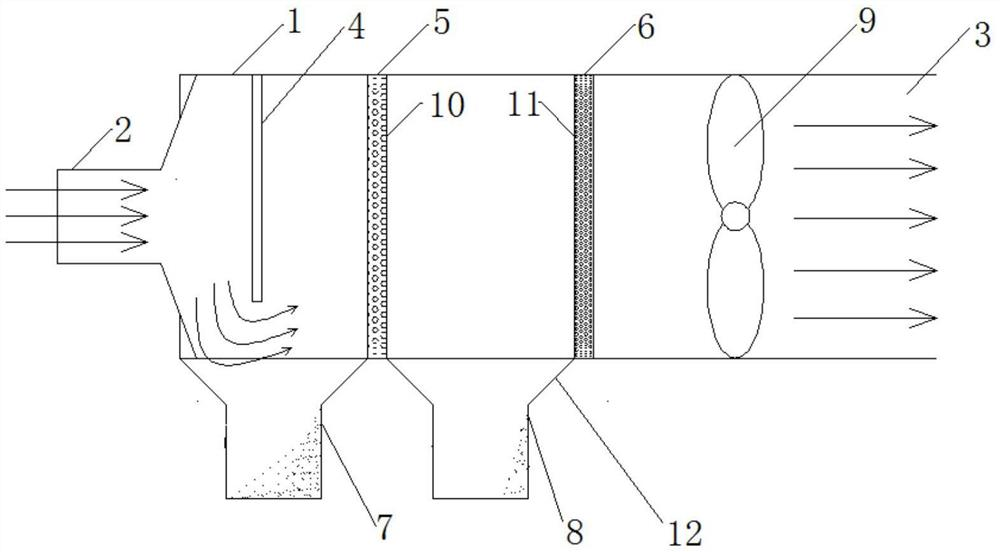 1
4
5
6
9
3
2
10
11
7
8
12