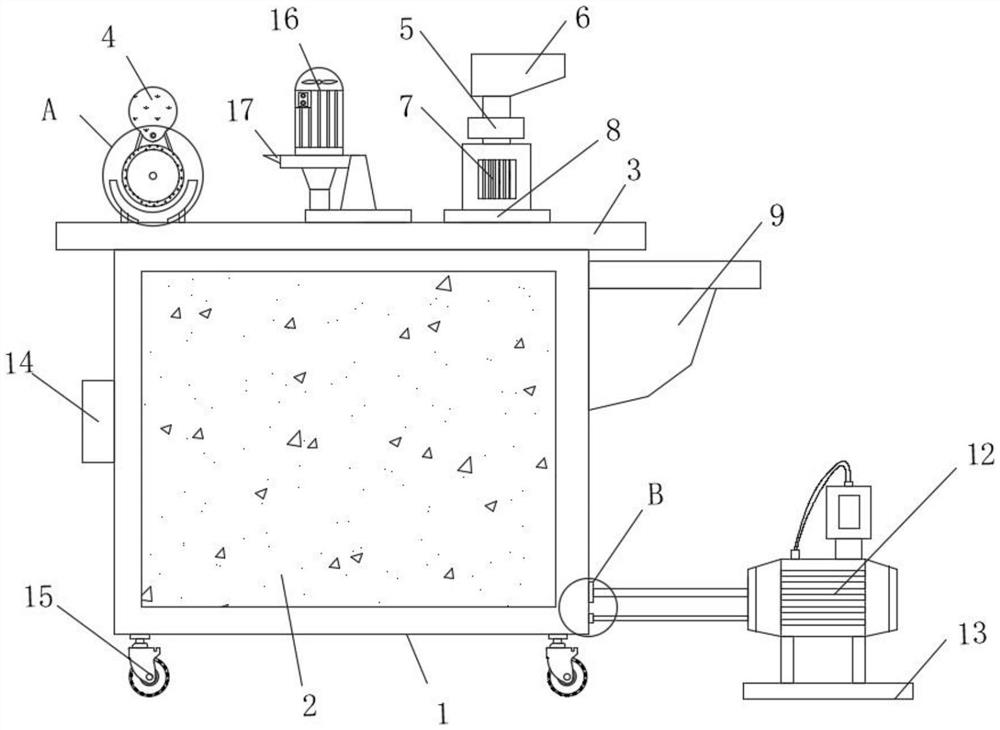 4
16
5
6
A
17
7
8
3
9
14
B
12
15
2
1
13