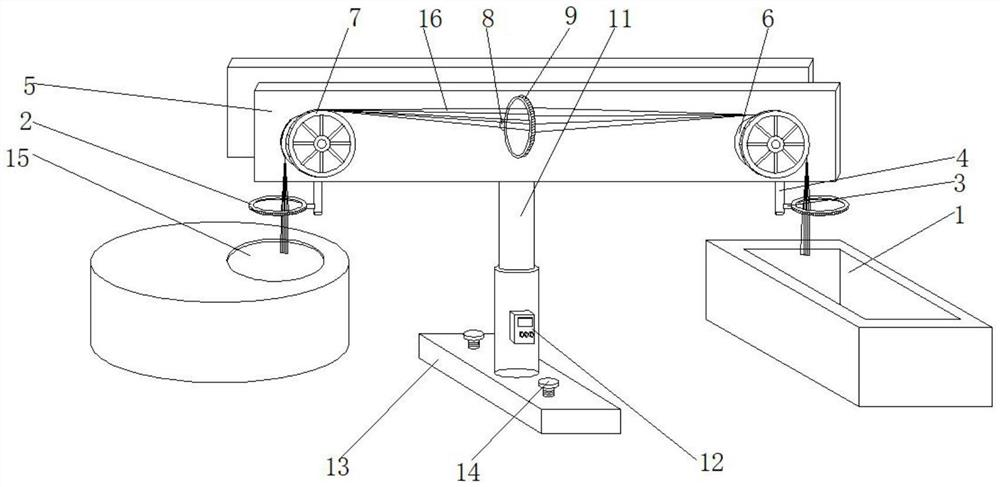 7
16
8
9
11
6
5
2
15
4
3
1
13
14
12