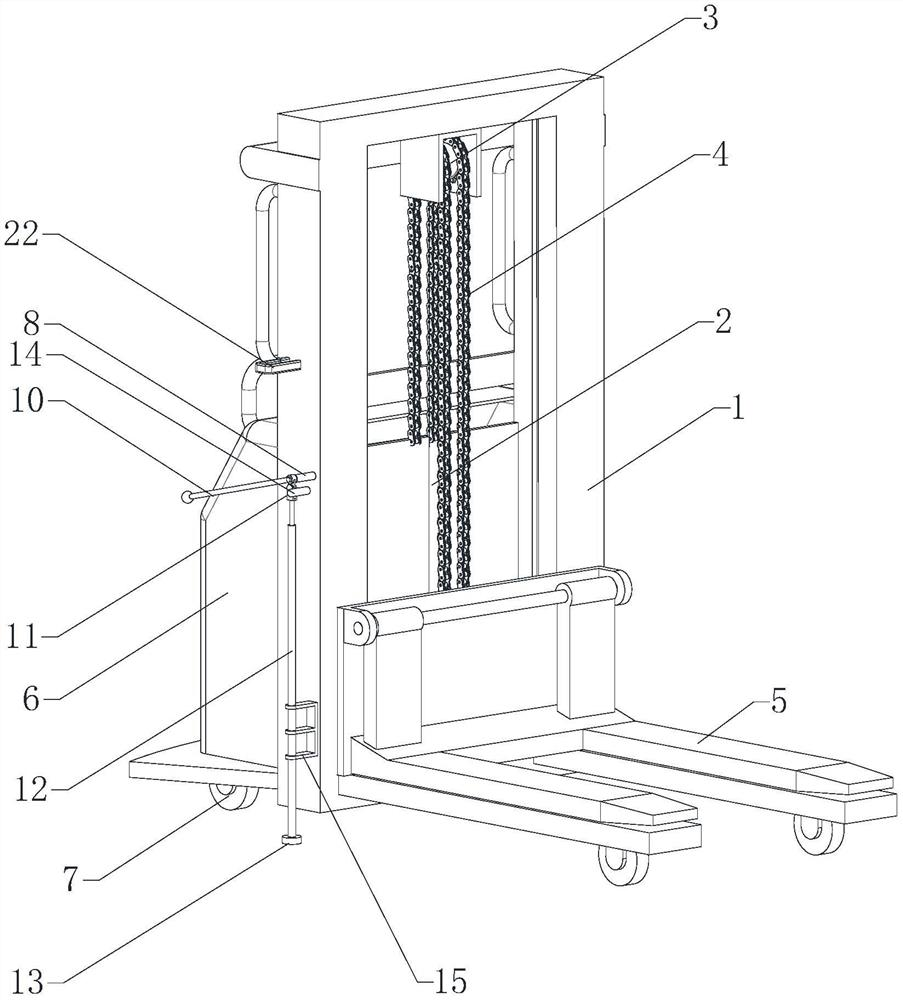 3
4
22
2
8
14
10
1
11
6
5
12
7
13
15