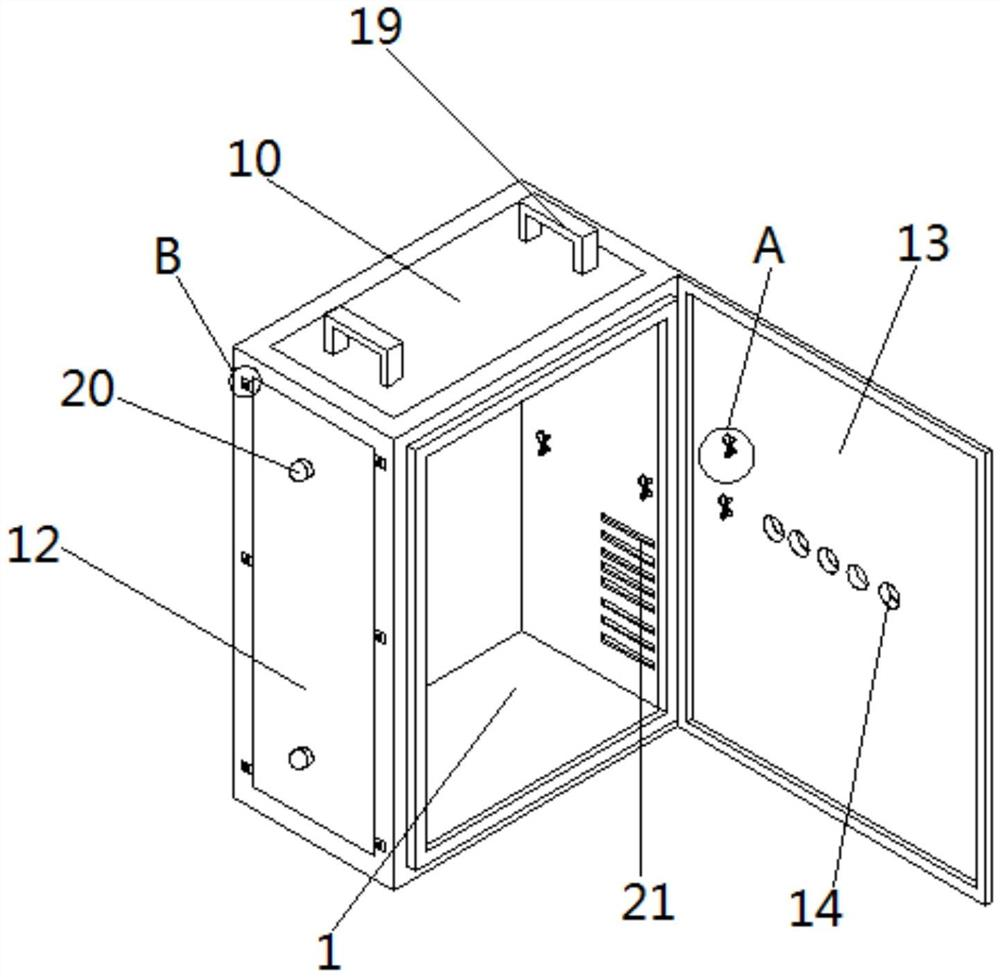 19
10
B
A
13
20
12
21
14
1