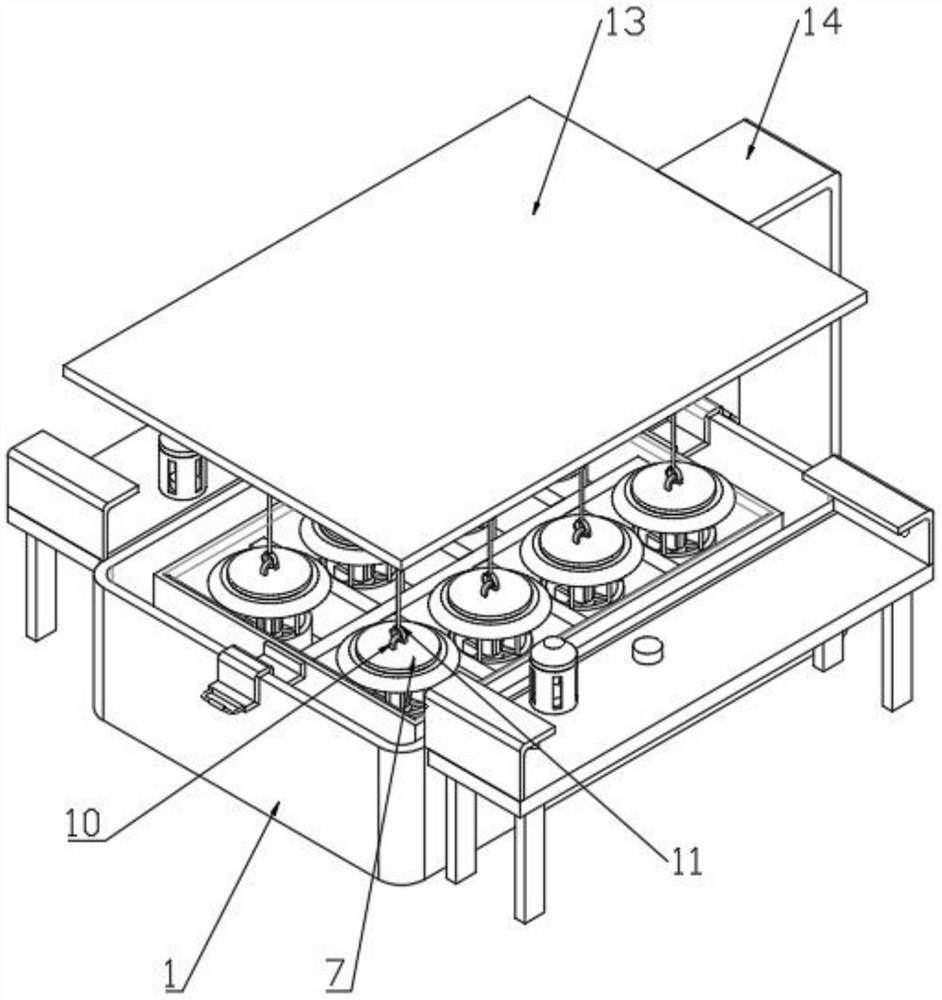 13
14
10
11
1
7