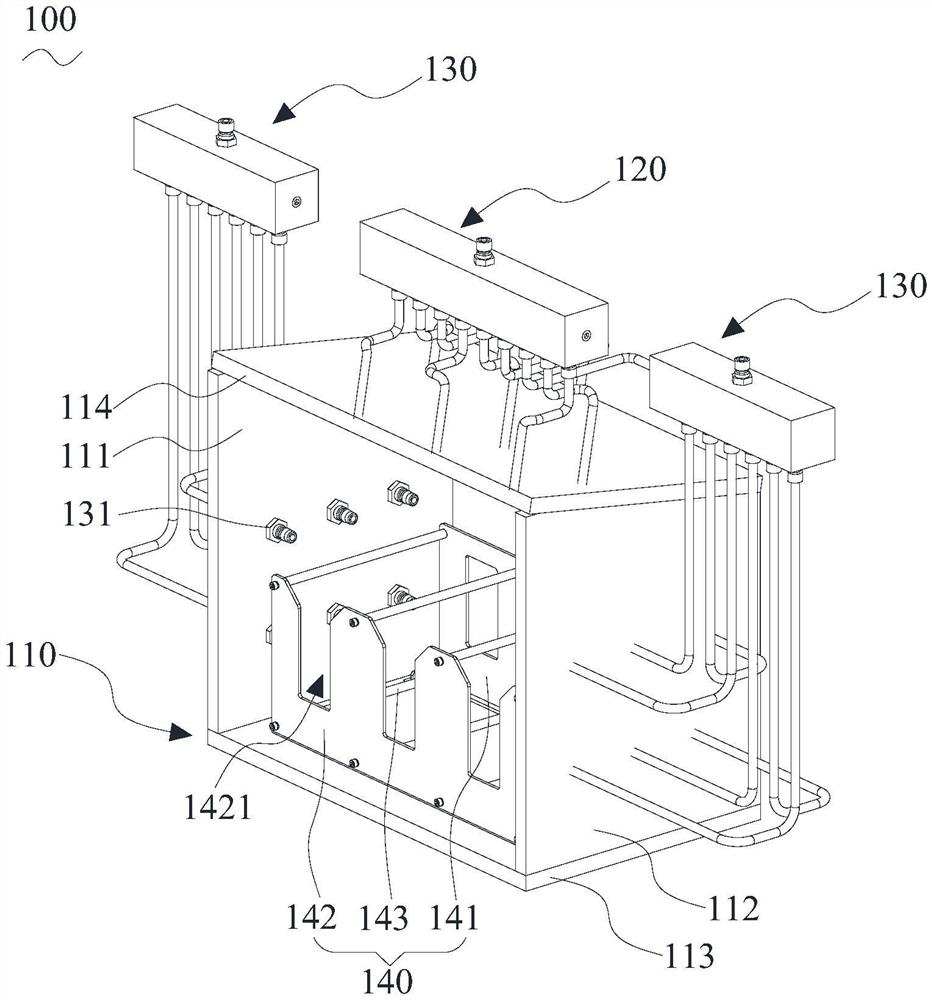 100
130
120
130
114
111
131
110
1421
142
143
141
140
112
113