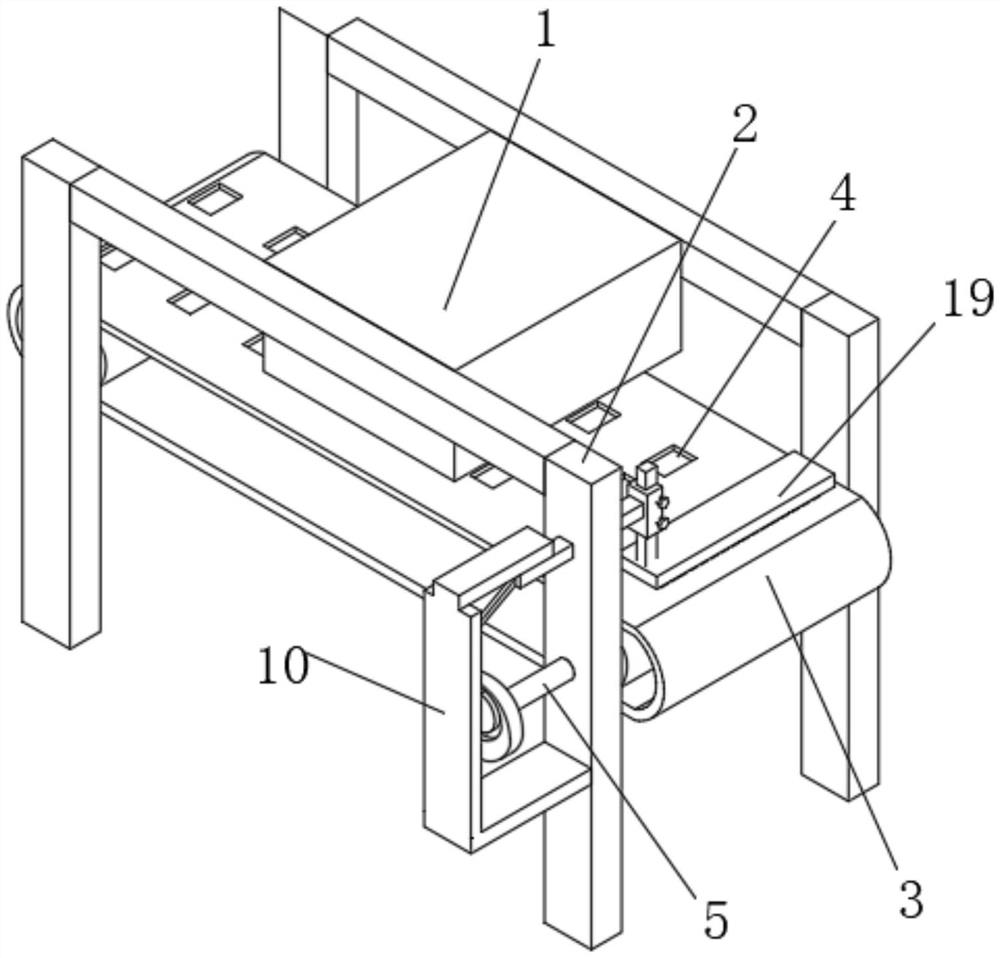 1
2
4
19
10
5
3