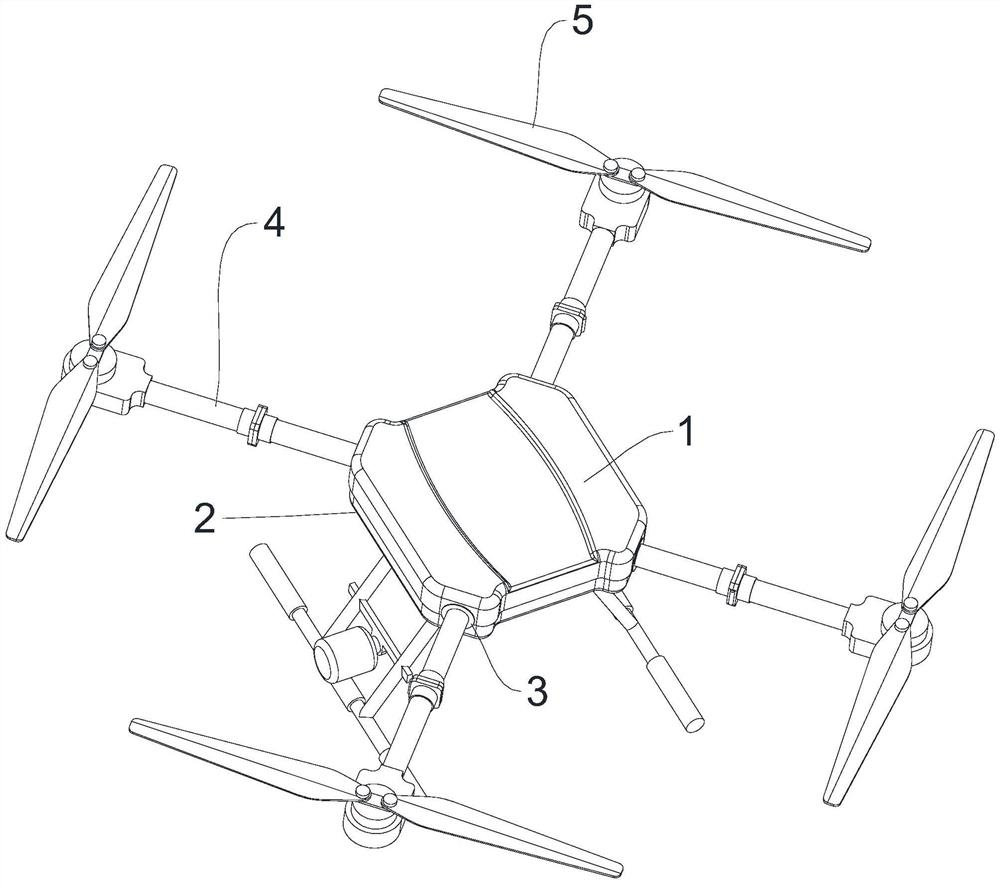 5
4
1
2
3