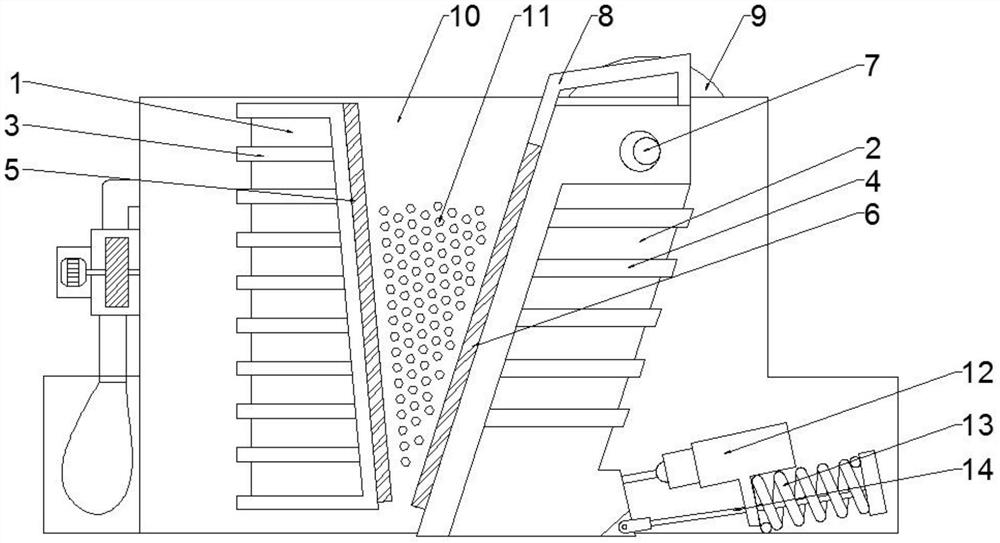 10
11
8
9
7
1
3
5
2
4
6
12
13
14