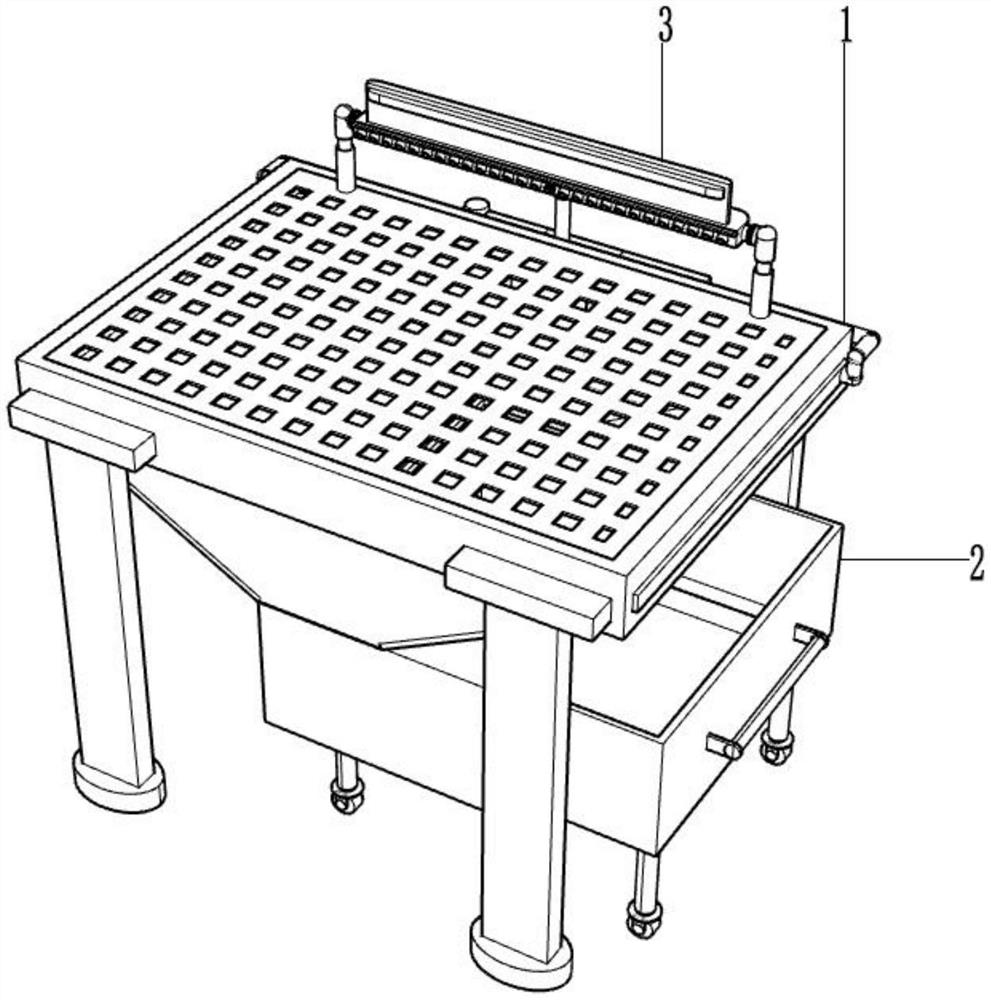 3
1
2