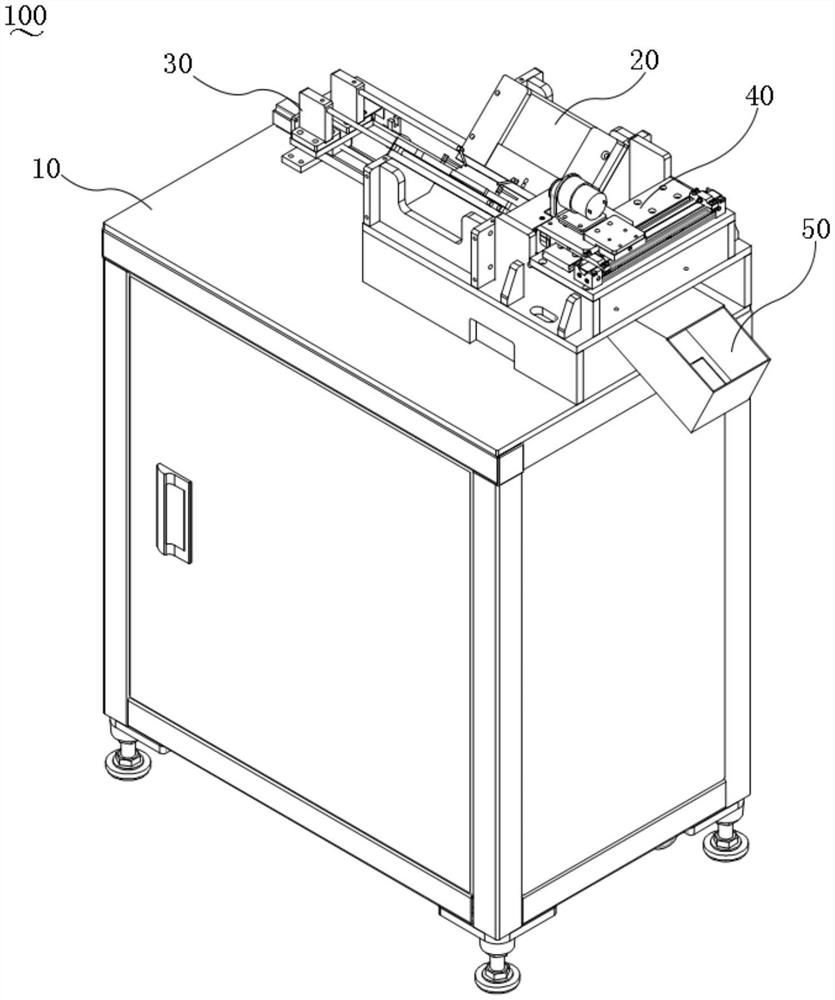 100

30

20

40

10

50