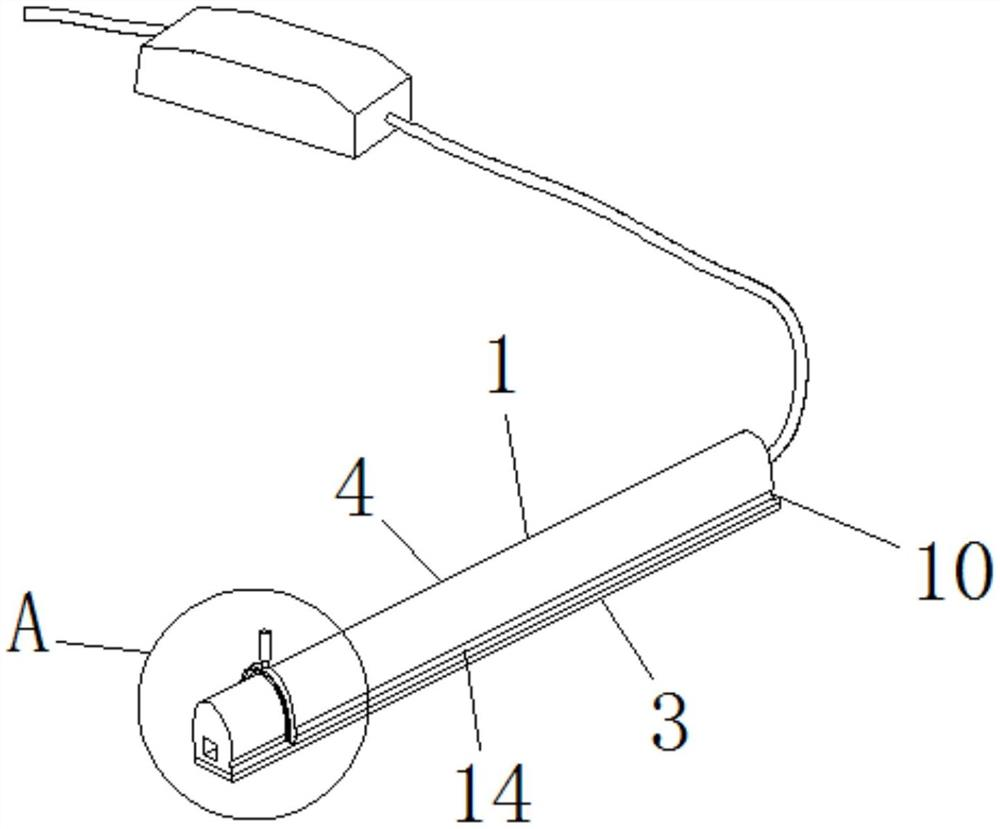 1
4
10
A
3
14