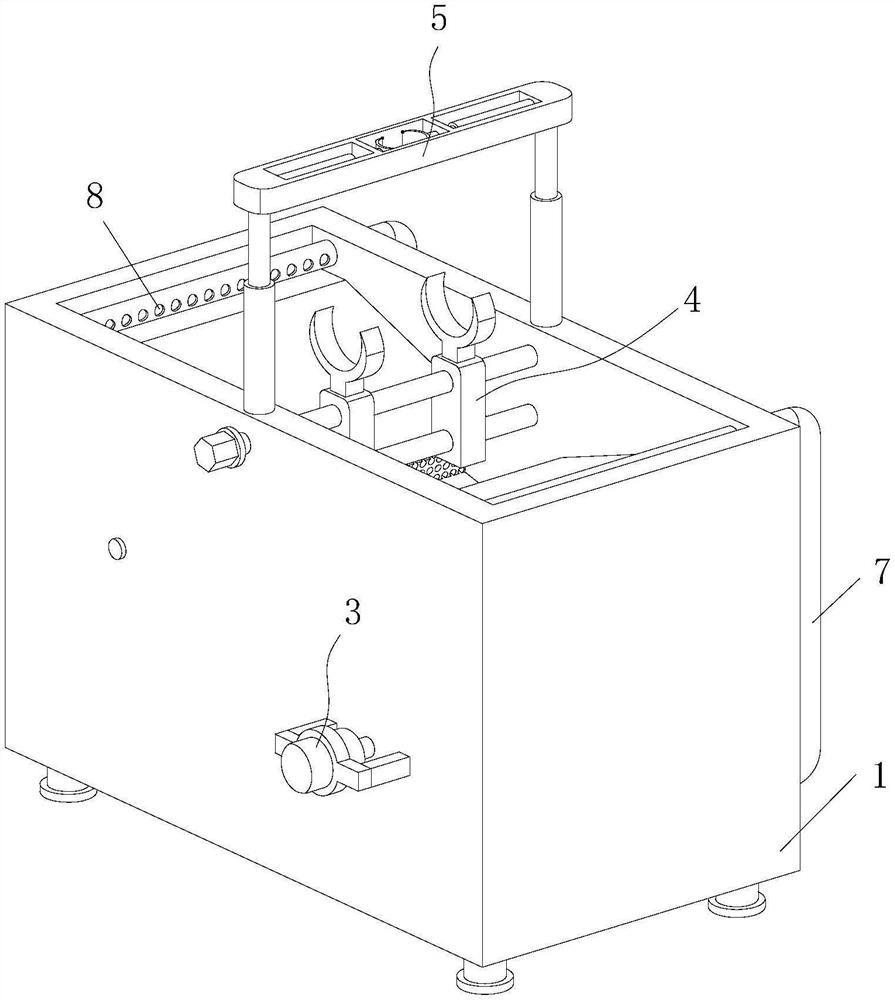 5
8
4
7
3
1