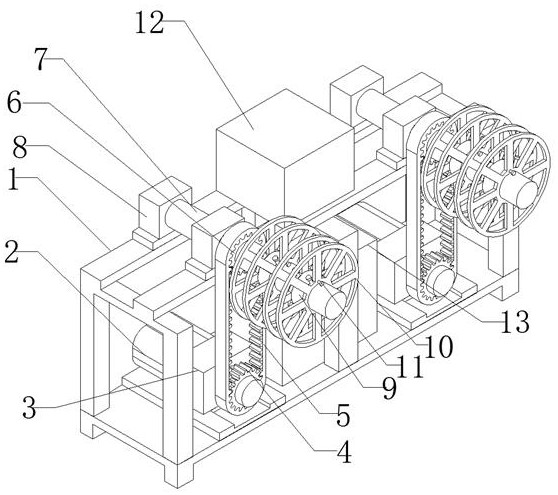 12
7
6
8
1
2
3
13
10
11
9
5
4