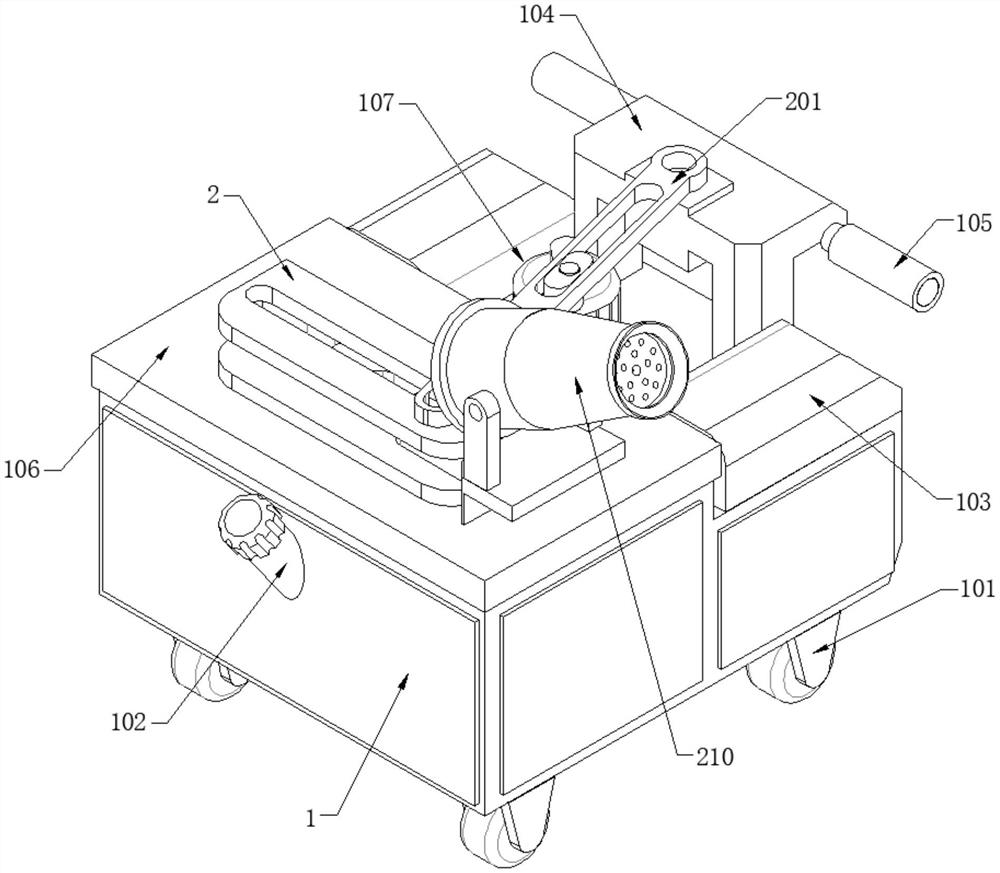 104
201
107
2
105
106
103
101
102
210
1