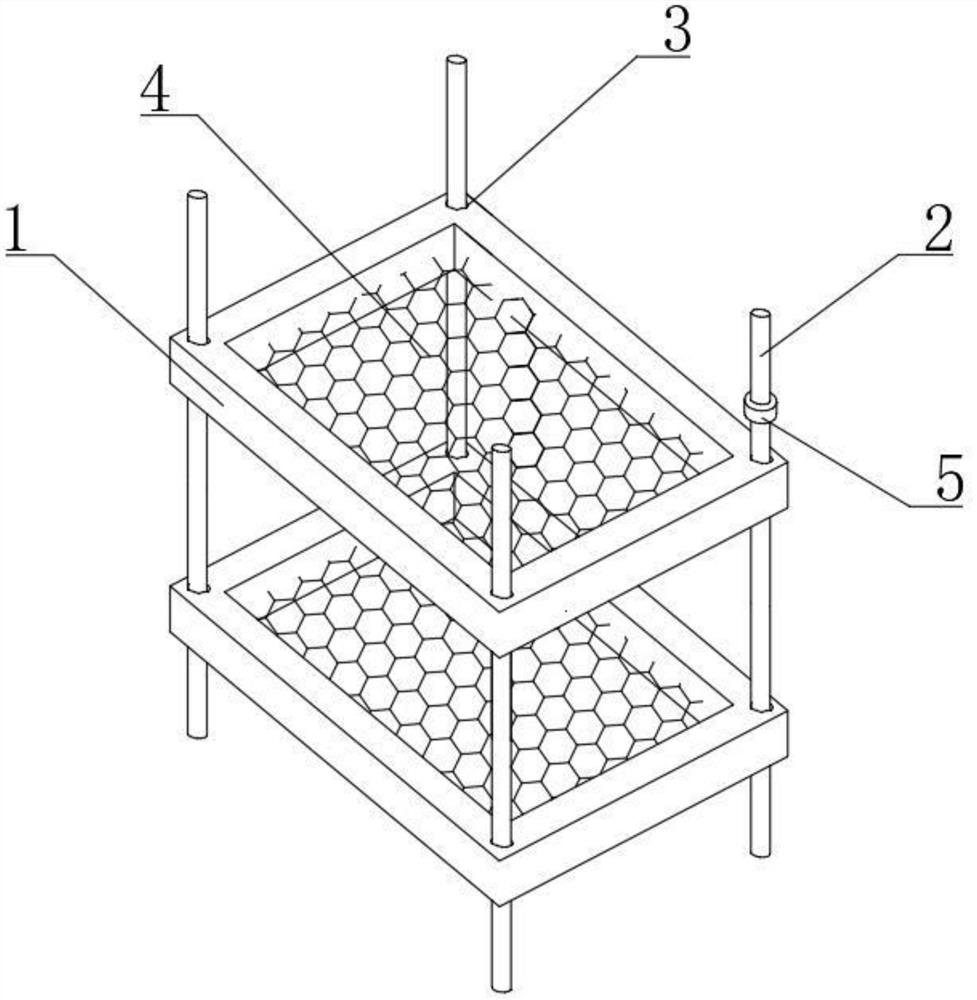 3
4
1
2
5