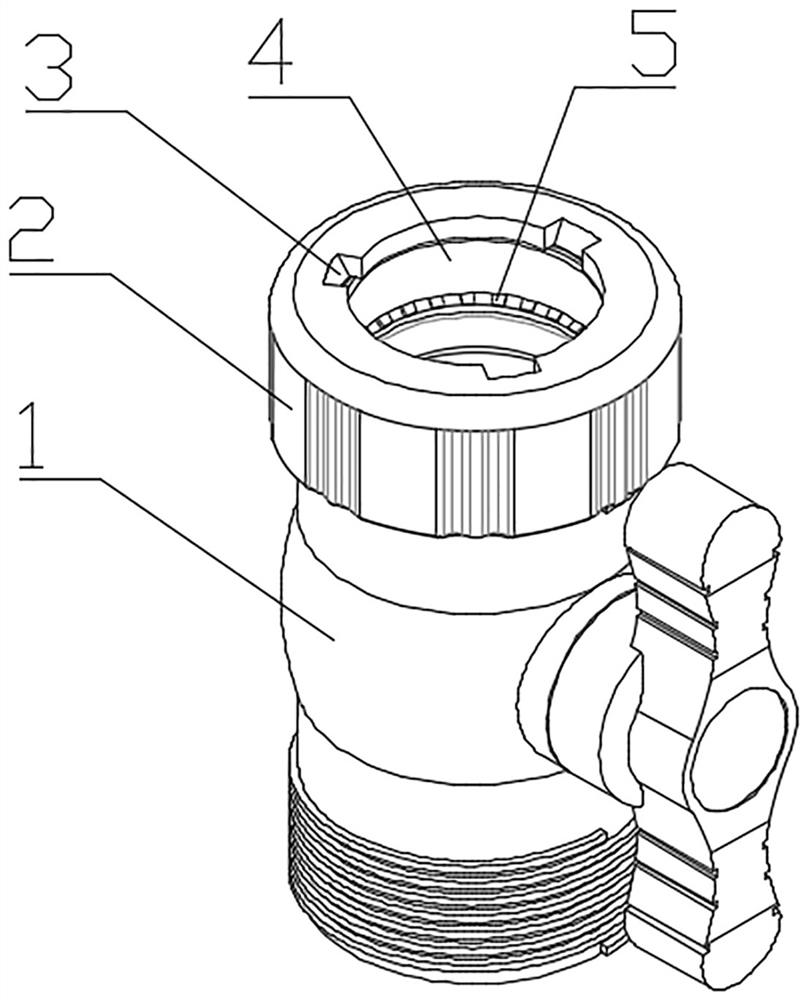 3
4
5
2
1