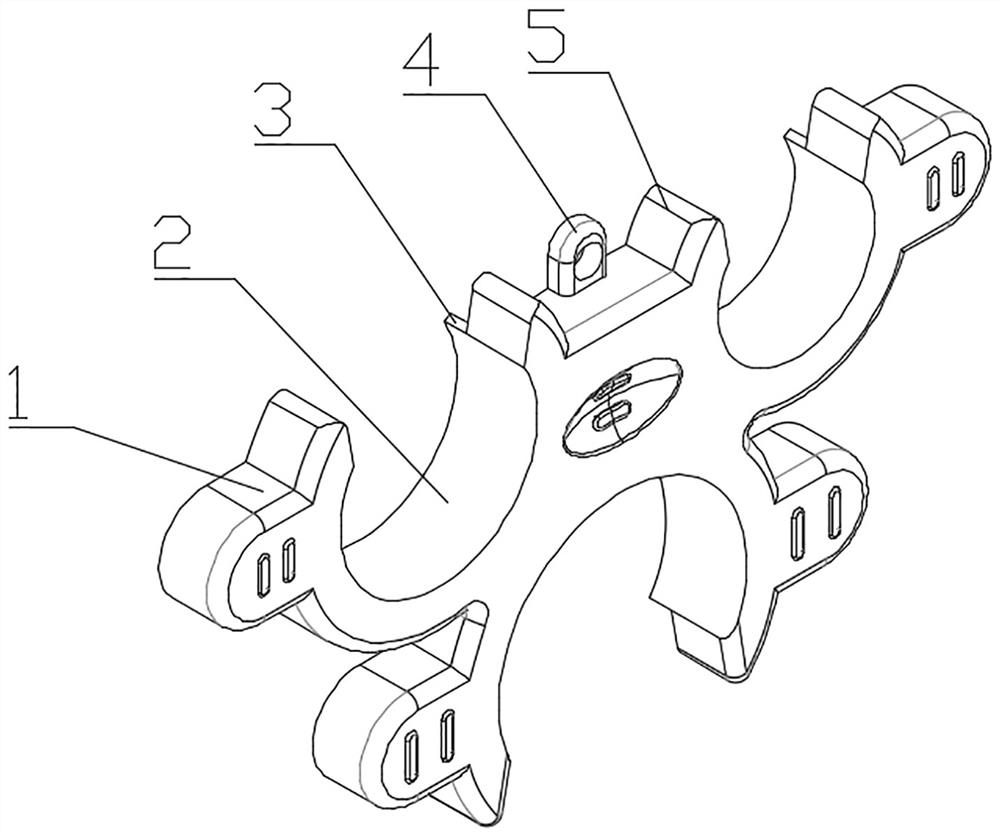 5
4
3
2
1