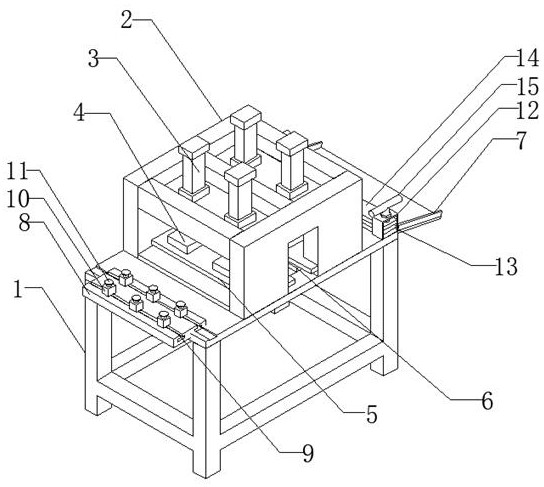 2
3
4
11
10
8
1
14
15
12
7
13
6
5
9