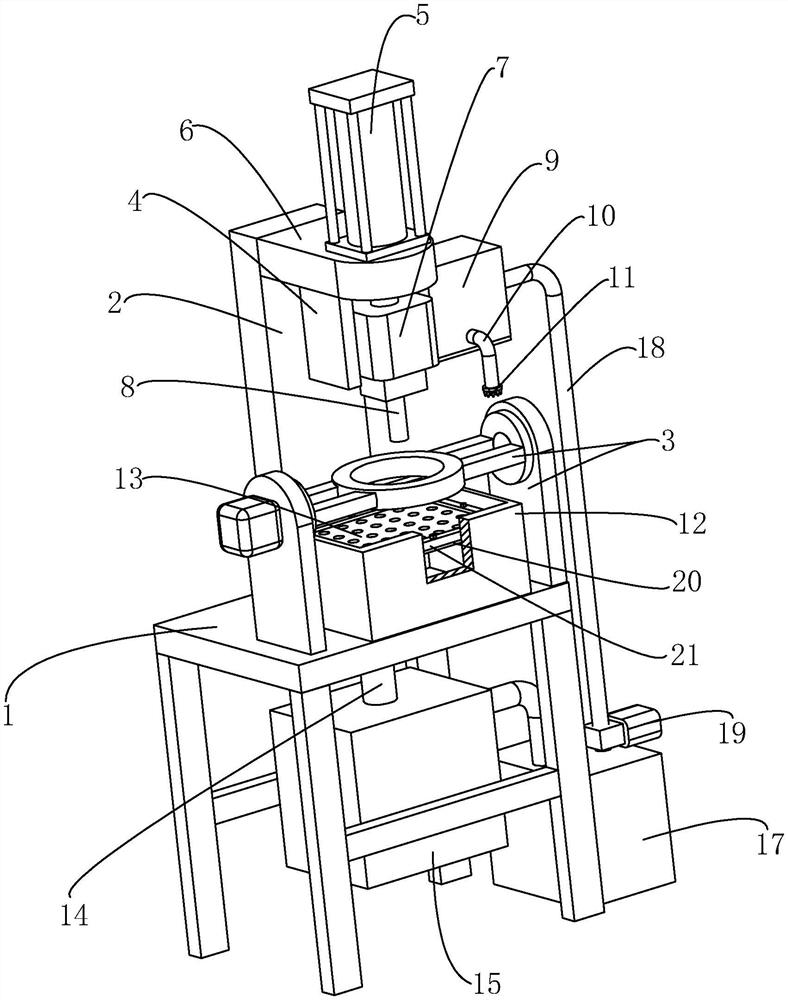 5
7
6
9
4
10
11
2
18
8
3
13
12
20
21
1
19
17
14
15