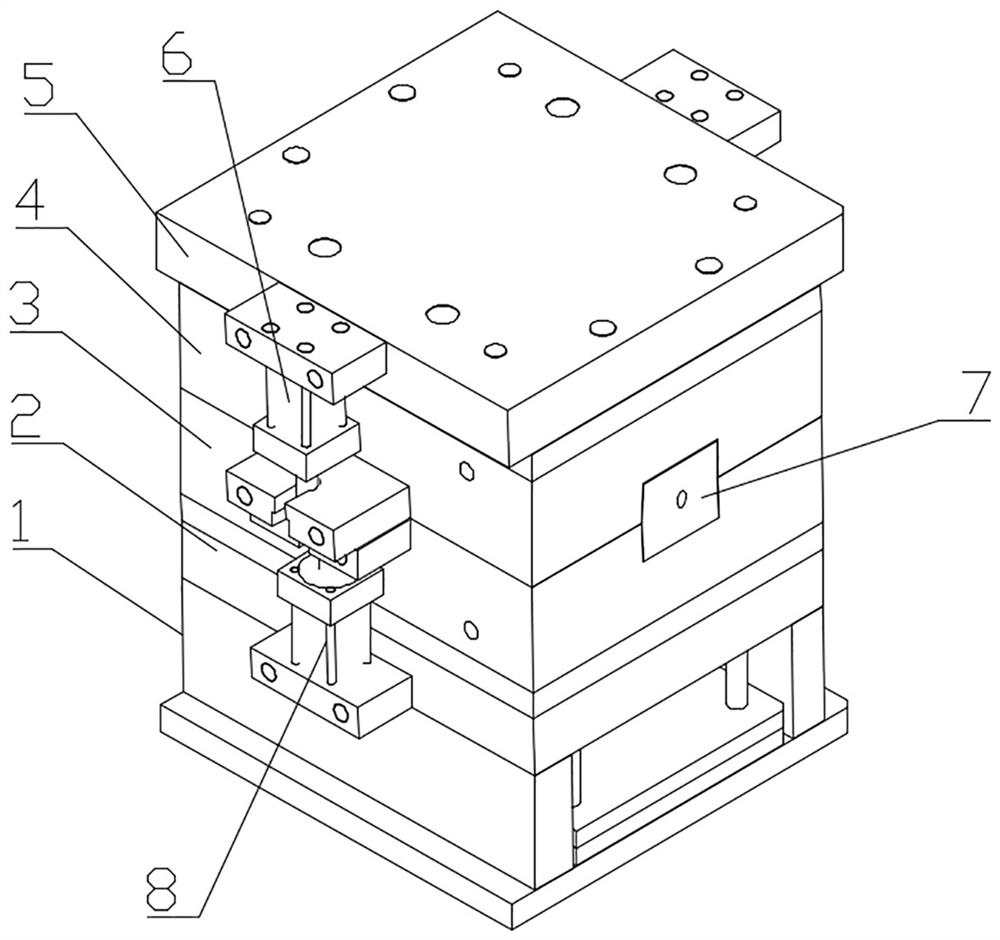 6
5
4
3
2
1
7
8