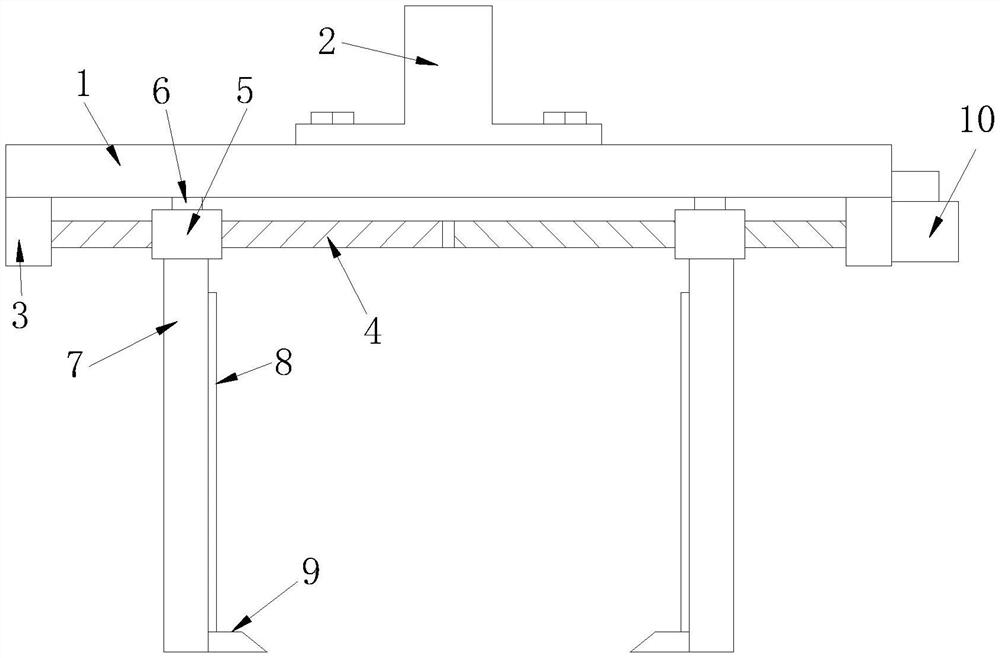 2
1
6
5
10
3
4
7
8
9