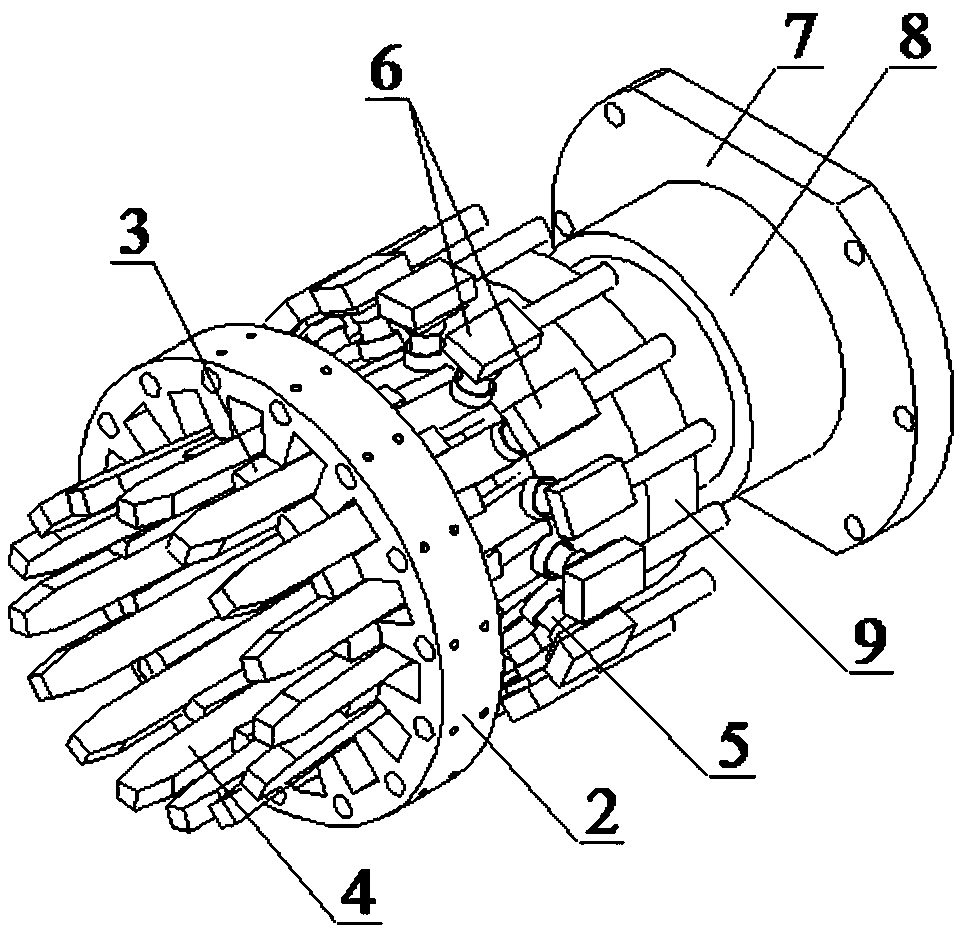 7
8
6
3
9
5
2
4