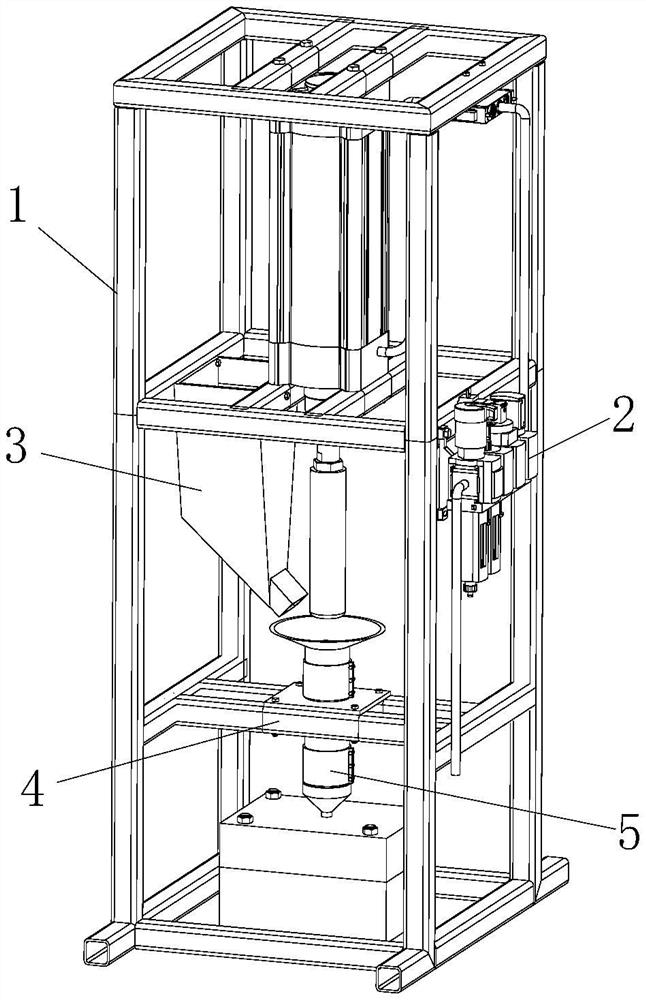 1
2
3
4
5