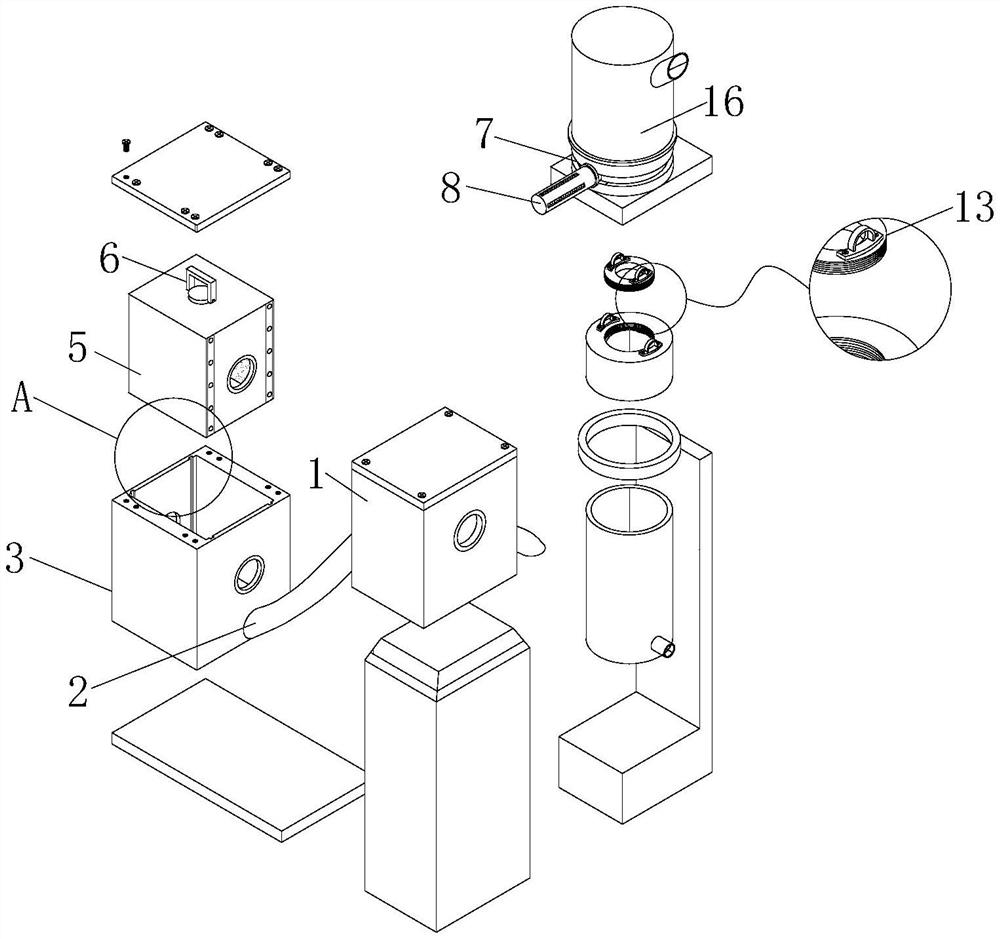 16
7
8
13
6
5
A
1
3
2