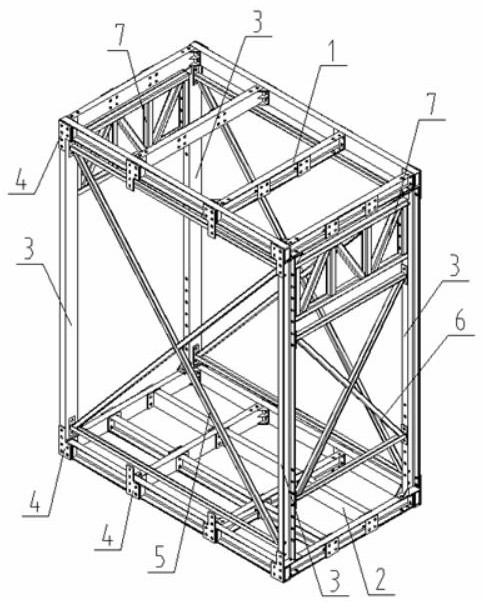 7
3
1
7
4
3
3
6
4
4
5
3
2