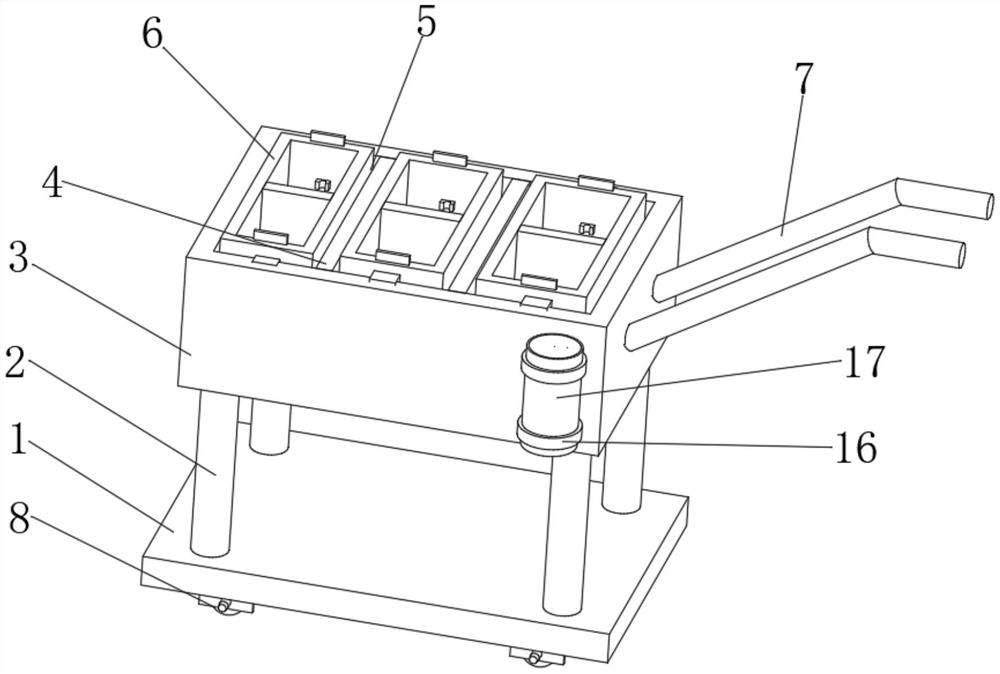 6
5
7
4
3
17
2
16
1
8