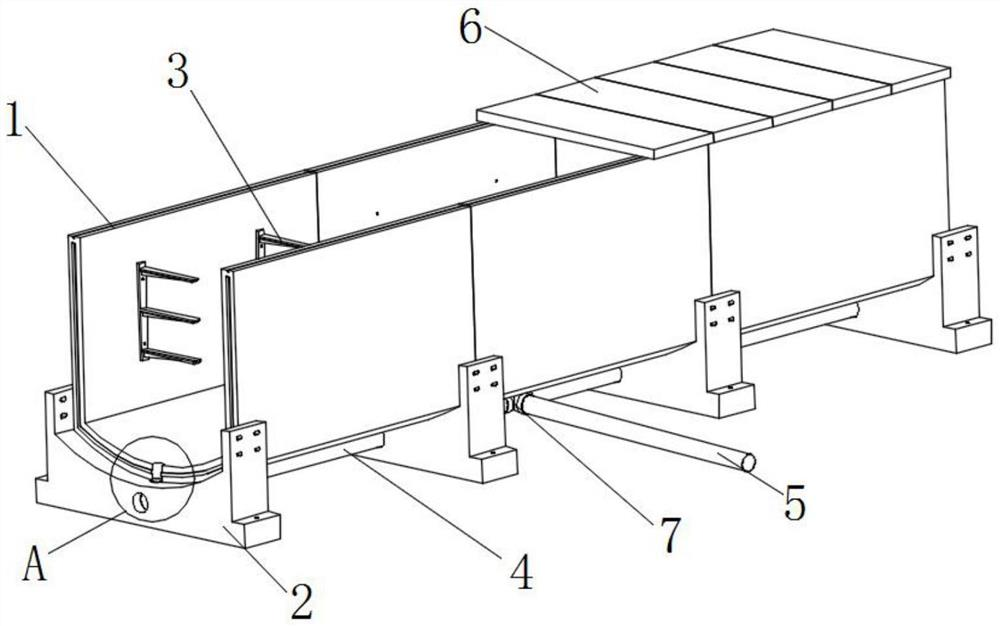 6
3
1
A
2
4
7
5