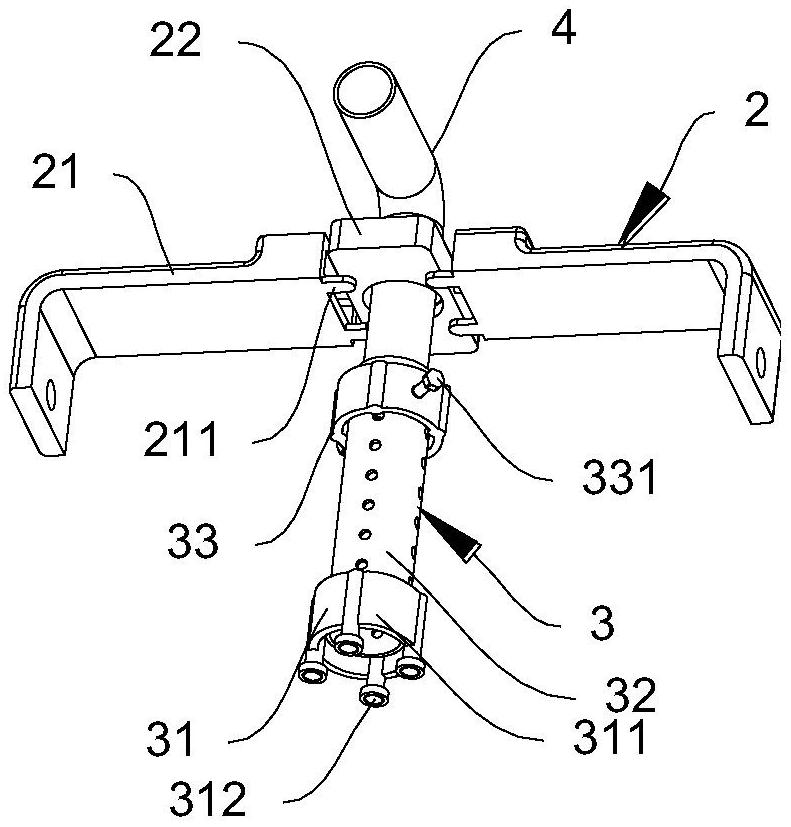 22
4
2
21
211
331
33
3
32
31
311
312