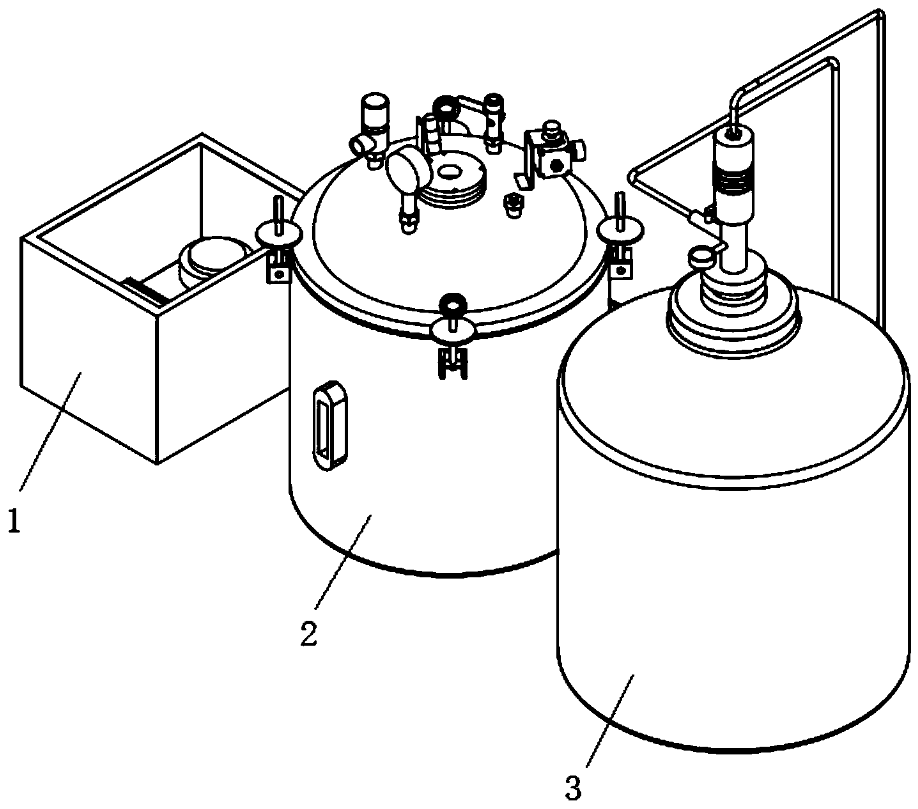 1

2

3