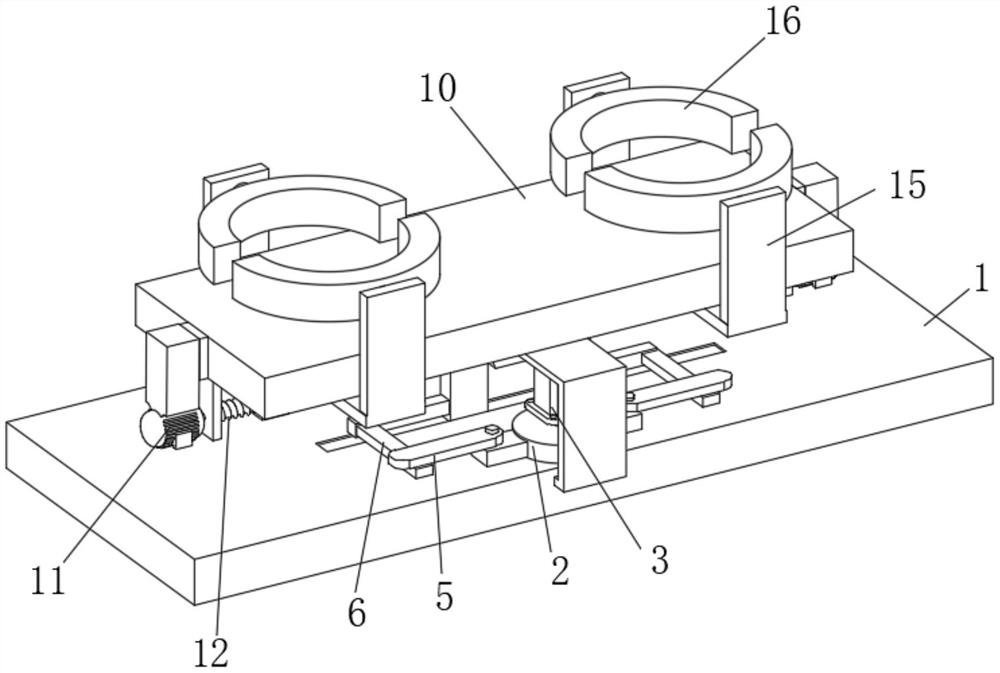 16
10
15
1
11
12
6
5
2
3