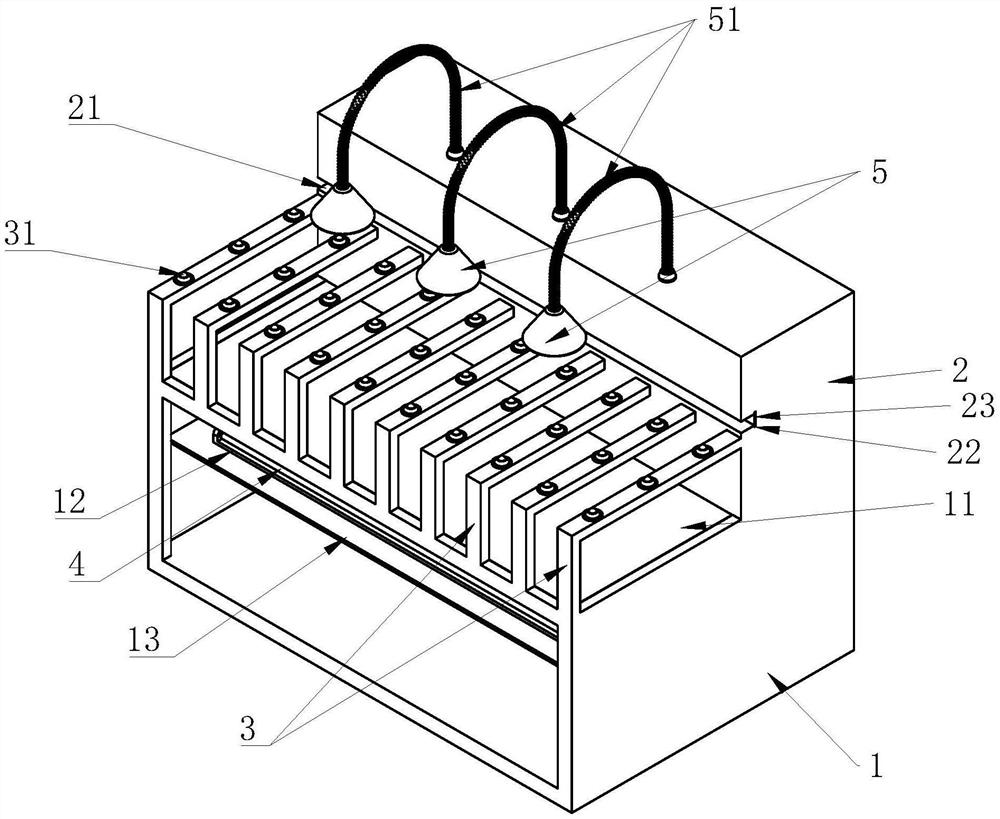 51
21
5
31
2
23
22
12
11
4
13
3
1