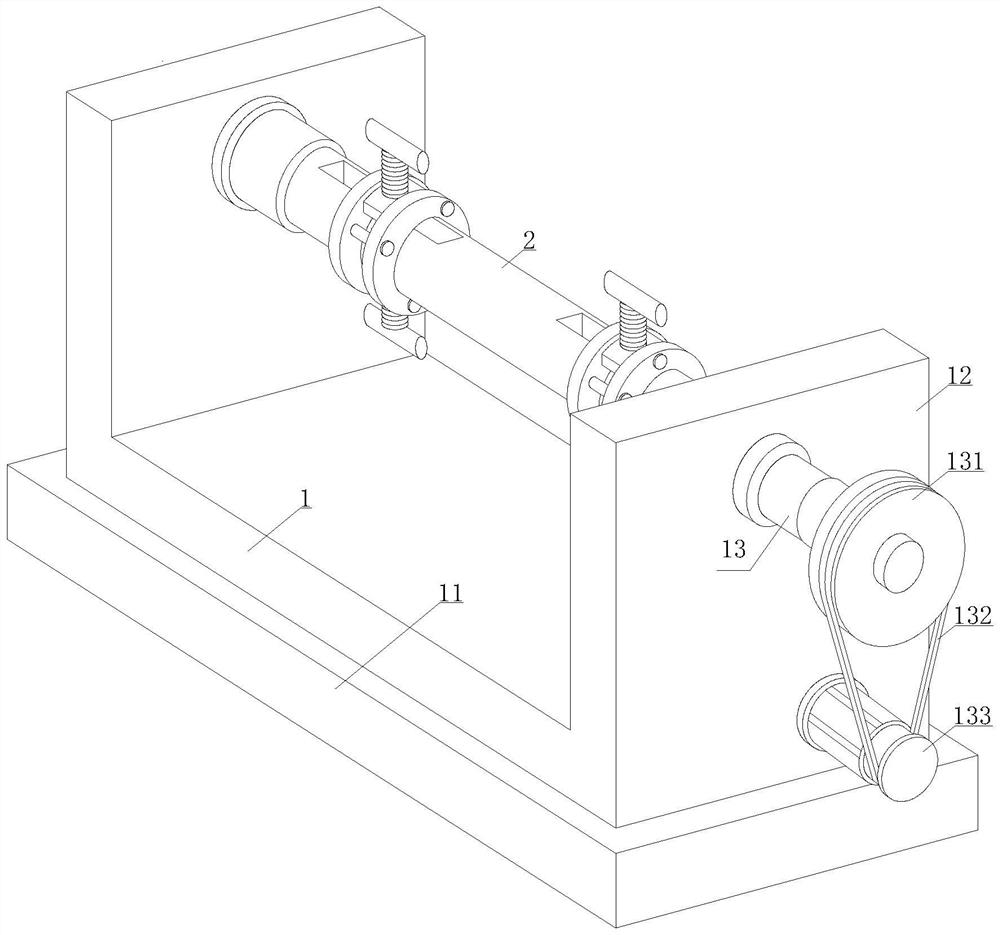 2
12
131
1
13
11
132
133