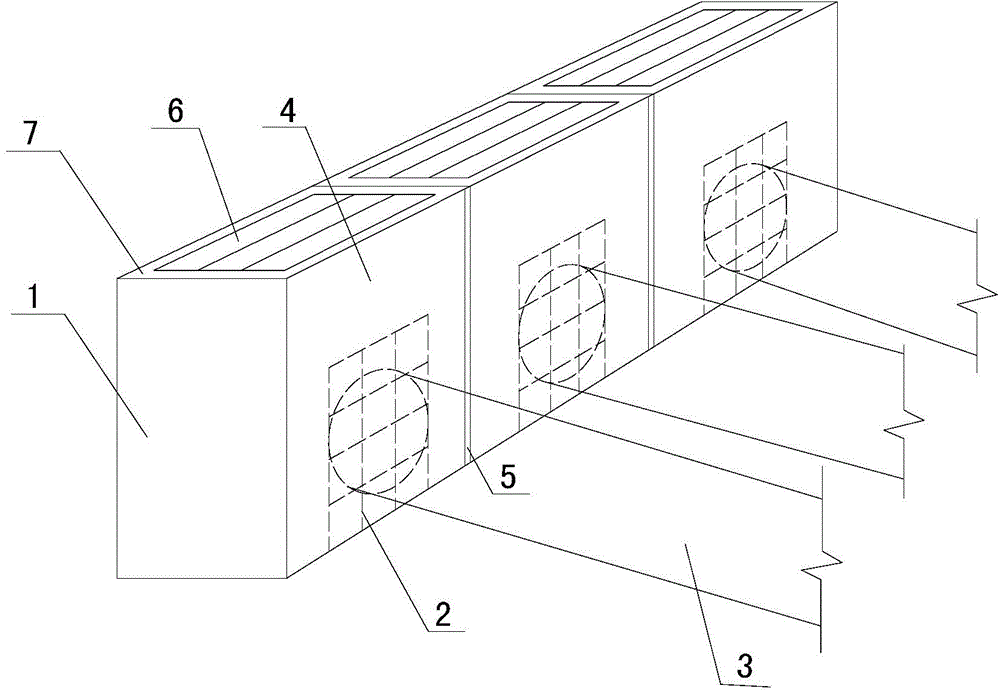 7
6
4
1
5
2
3