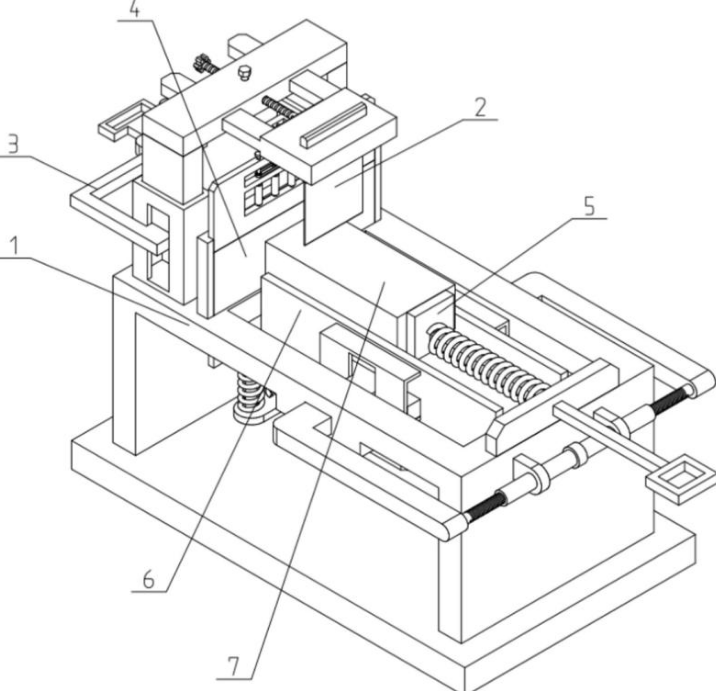 4
2
3
5
1
6
7