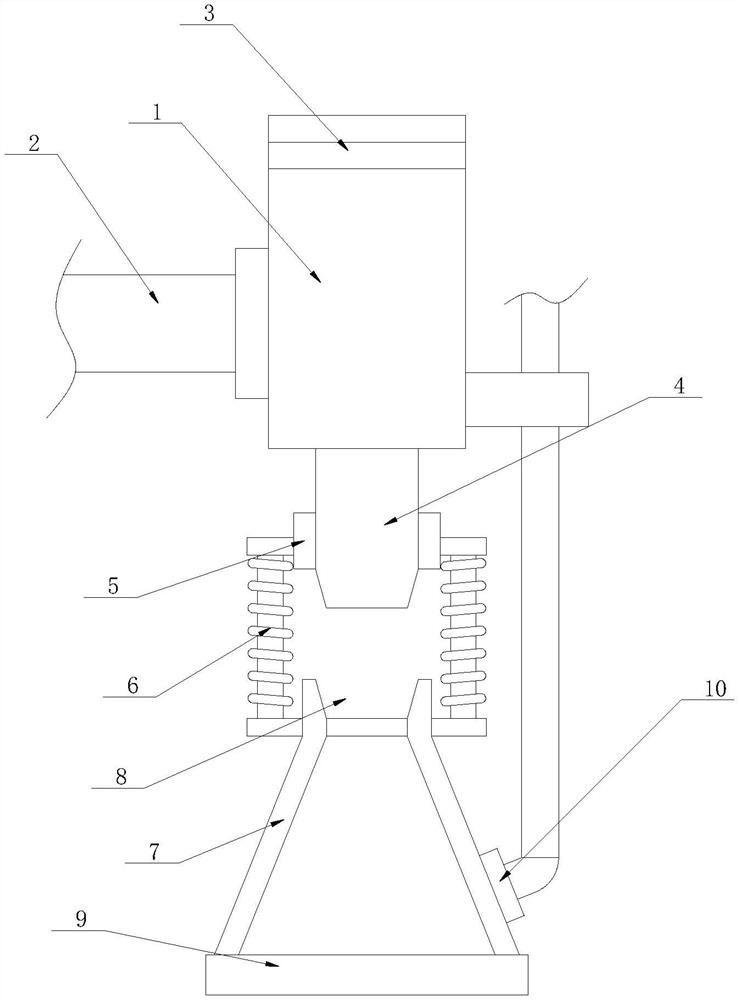 3
1
2
4
5
6
10
8
7
9