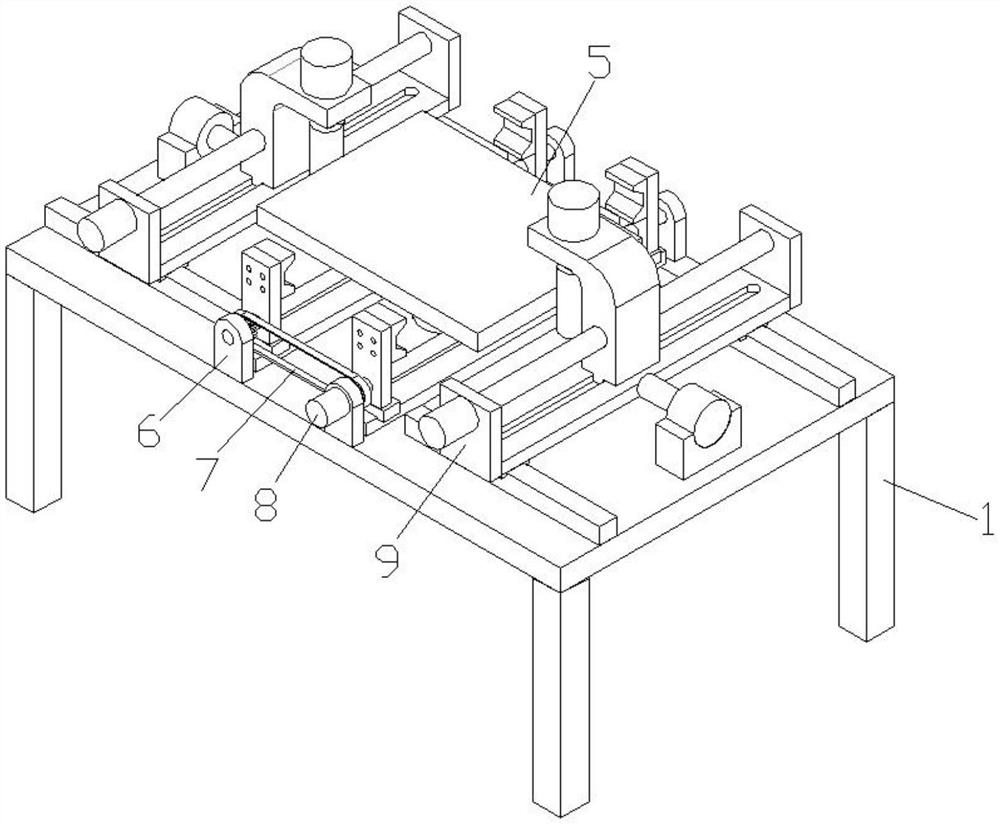 5
6
7
8
9
1