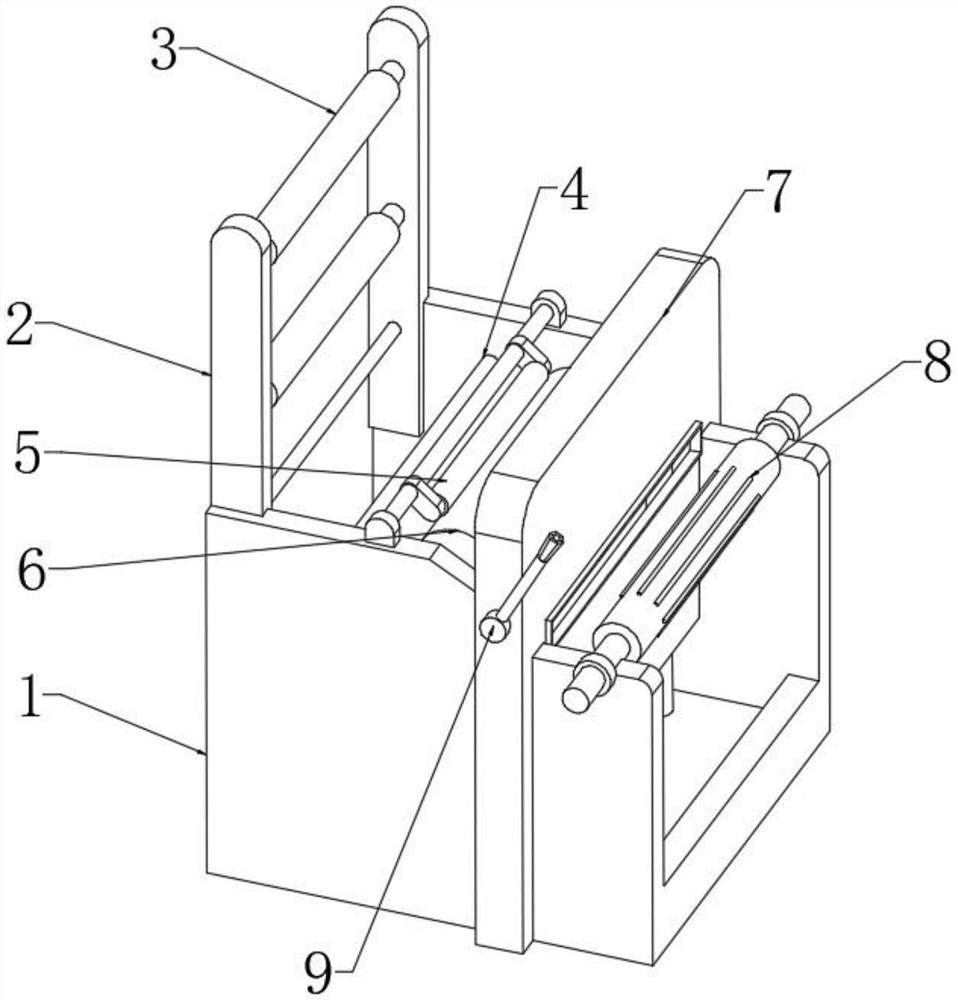 3
4
7
2
8
5
6
1
9