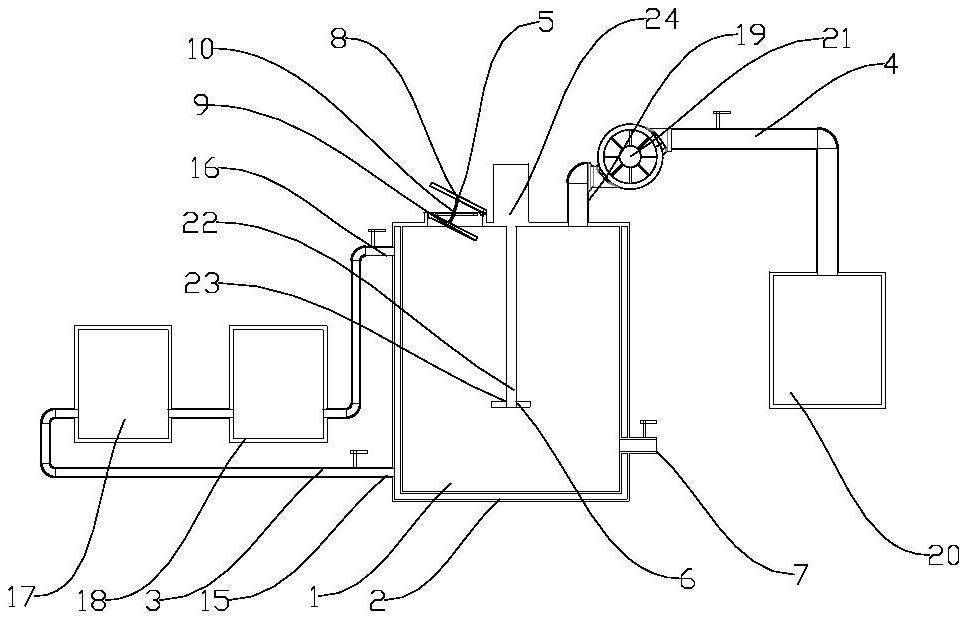 10
8
5
24
19
21
4
9
16
22
23
17
18
3
15
1
2
6
7
20