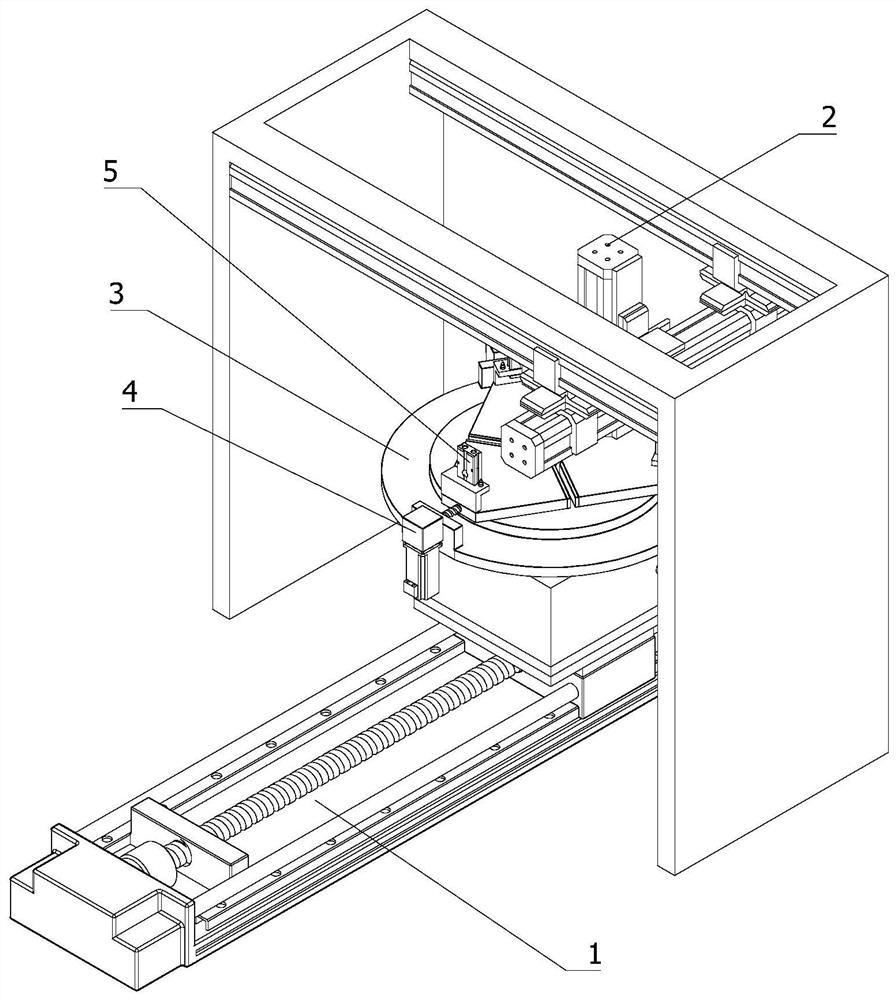 2
5
3
4
1