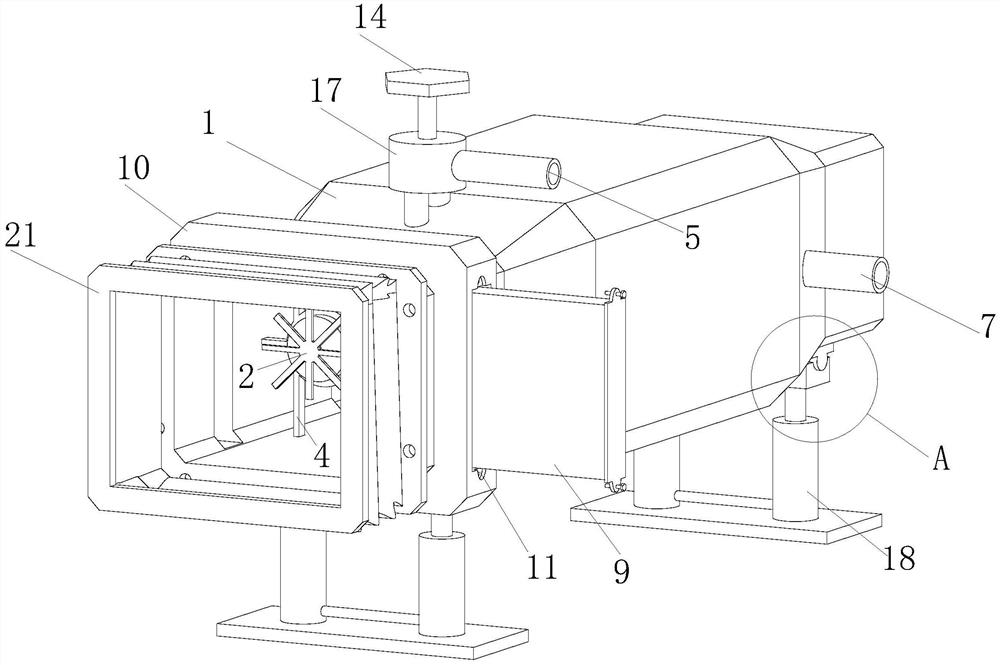 14
17
1
10
21
5
7
2
4
A
11
9
18