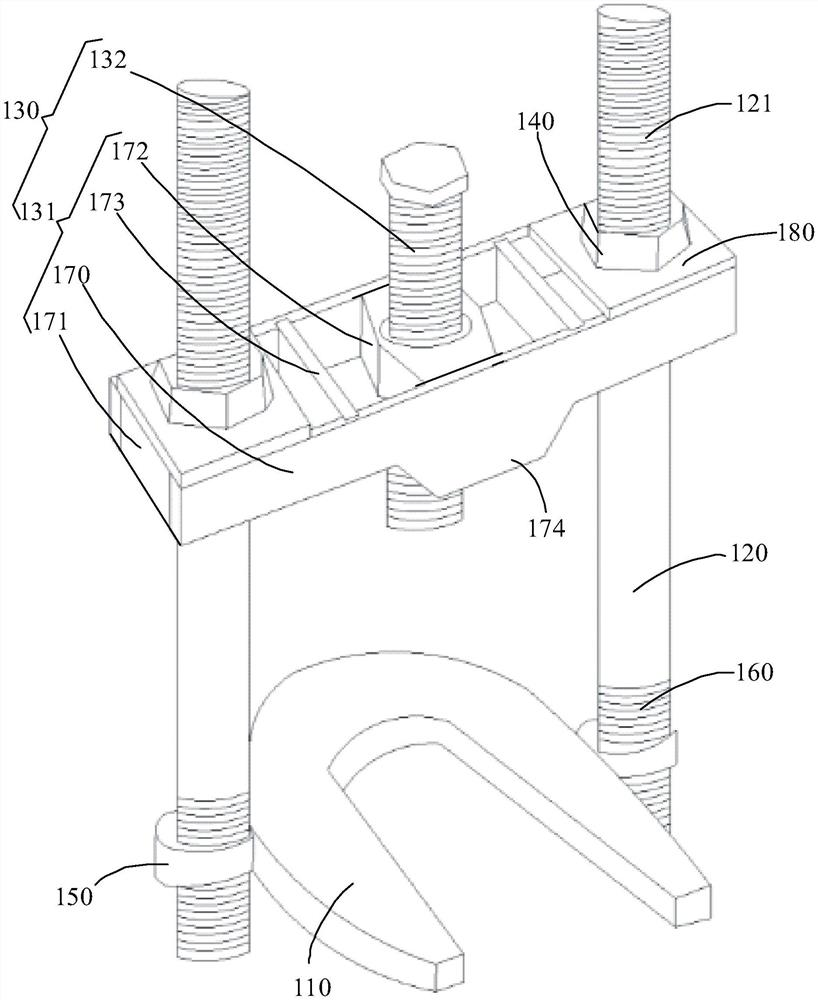 130
132
131
172
173
170
171
140
121
180
174
120
160
150
110